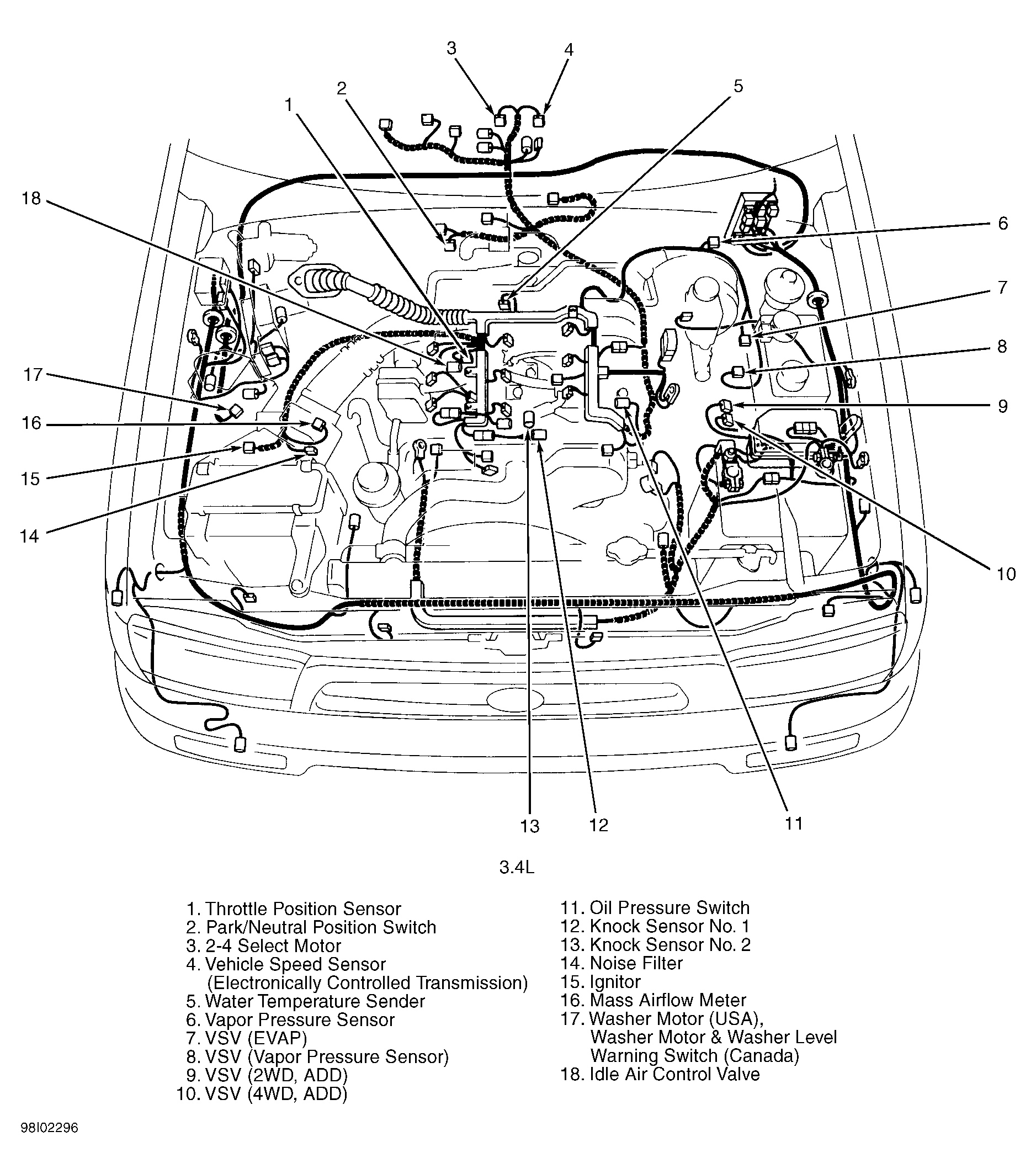 3
4
2
5
1
18
6
7
8
17
9
16
15
14
10
13
12
11

3.4L

1. Throttle Position Sensor
2. Park/Neutral Position Switch
3. 2-4 Select Motor
4. Vehicle Speed Sensor (Electronically Controlled Transmission)
5. Water Temperature Sender
6. Vapor Pressure Sensor
7. VSV (EVAP)
8. VSV (Vapor Pressure Sensor)
9. VSV (2WD, ADD)
10. VSV (4WD, ADD)

11. Oil Pressure Switch
12. Knock Sensor No. 1
13. Knock Sensor No. 2
14. Noise Filter
15. Ignitor
16. Mass Airflow Meter
17. Washer Motor (USA), Washer Motor & Washer Level Warning Switch (Canada)
18. Idle Air Control Valve

98I02296