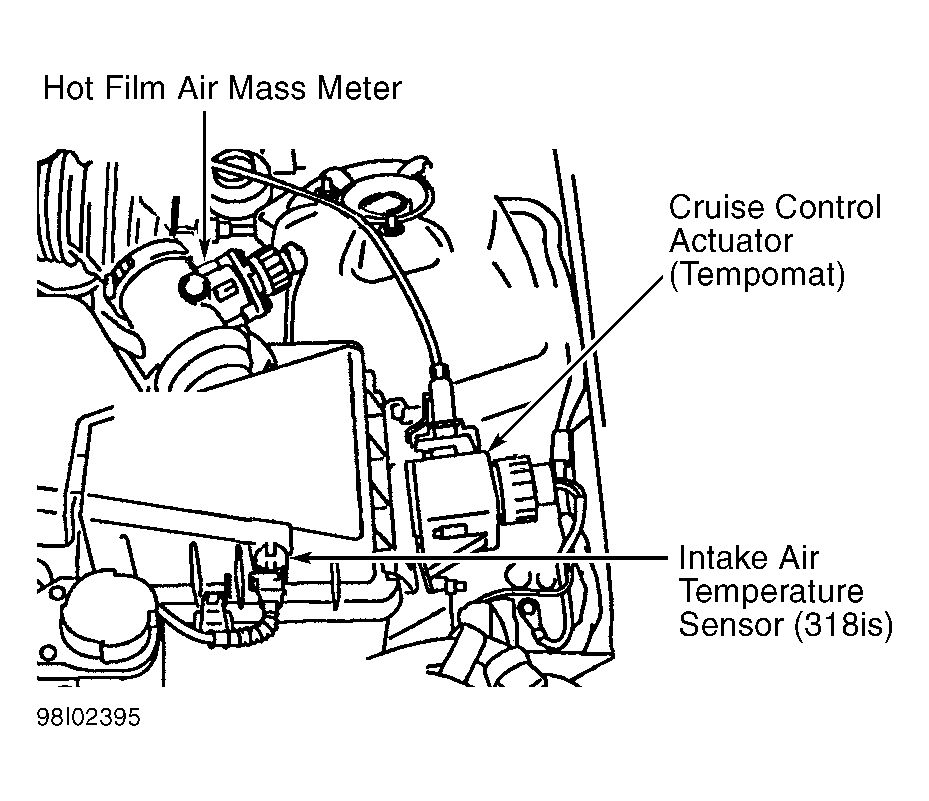 Hot Film Air Mass Meter

Cruise Control Actuator (Tempomat)

Intake Air Temperature Sensor (318is)

98I02395