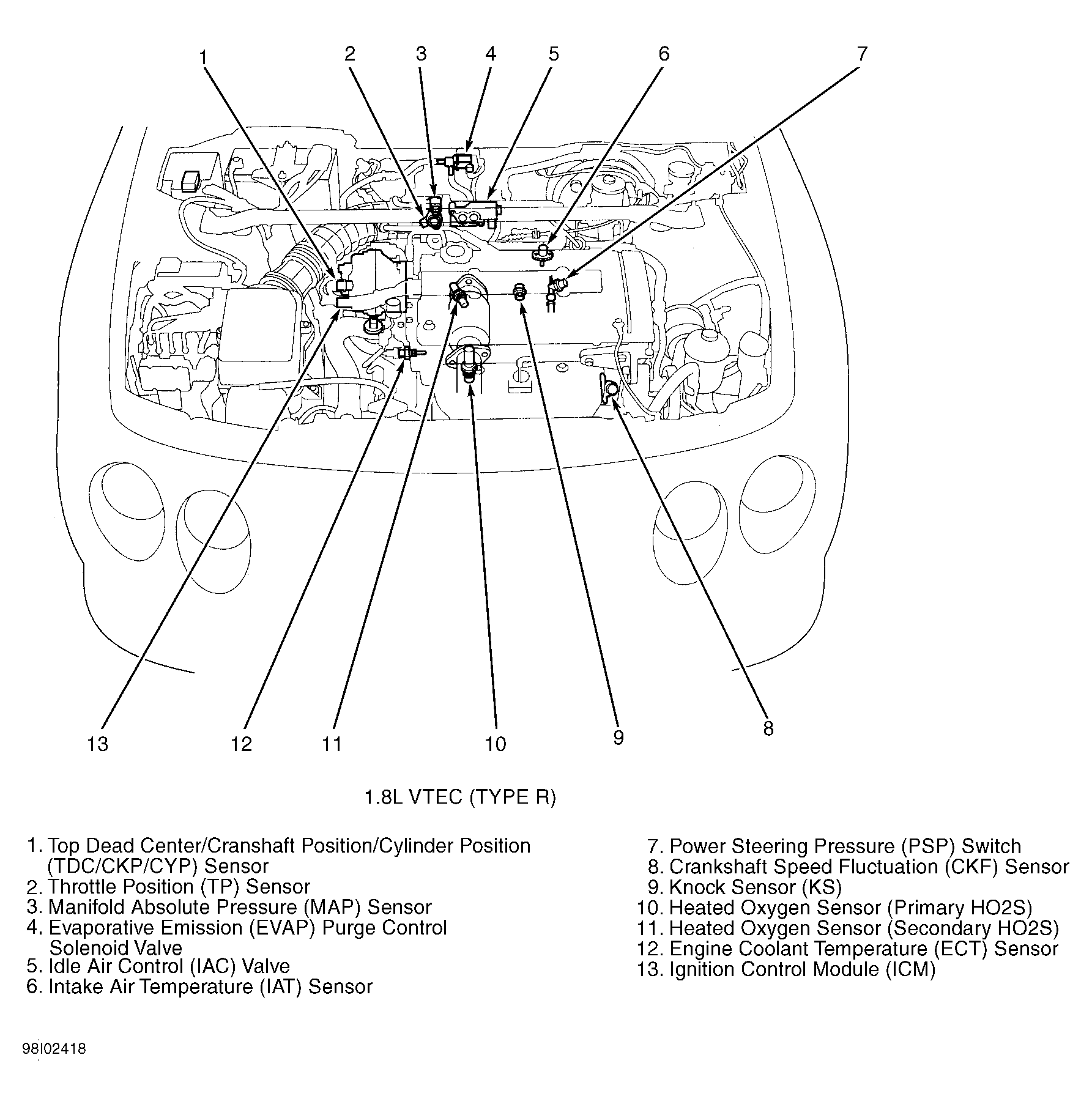 1 2 3 4 5 6 7

13 12 11 10 9 8

1.8L VTEC (TYPE R)

1. Top Dead Center/Cranshaft Position/Cylinder Position (TDC/CKP/CYP) Sensor
2. Throttle Position (TP) Sensor
3. Manifold Absolute Pressure (MAP) Sensor
4. Evaporative Emission (EVAP) Purge Control Solenoid Valve
5. Idle Air Control (IAC) Valve
6. Intake Air Temperature (IAT) Sensor

7. Power Steering Pressure (PSP) Switch
8. Crankshaft Speed Fluctuation (CKF) Sensor
9. Knock Sensor (KS)
10. Heated Oxygen Sensor (Primary HO2S)
11. Heated Oxygen Sensor (Secondary HO2S)
12. Engine Coolant Temperature (ECT) Sensor
13. Ignition Control Module (ICM)

98I02418