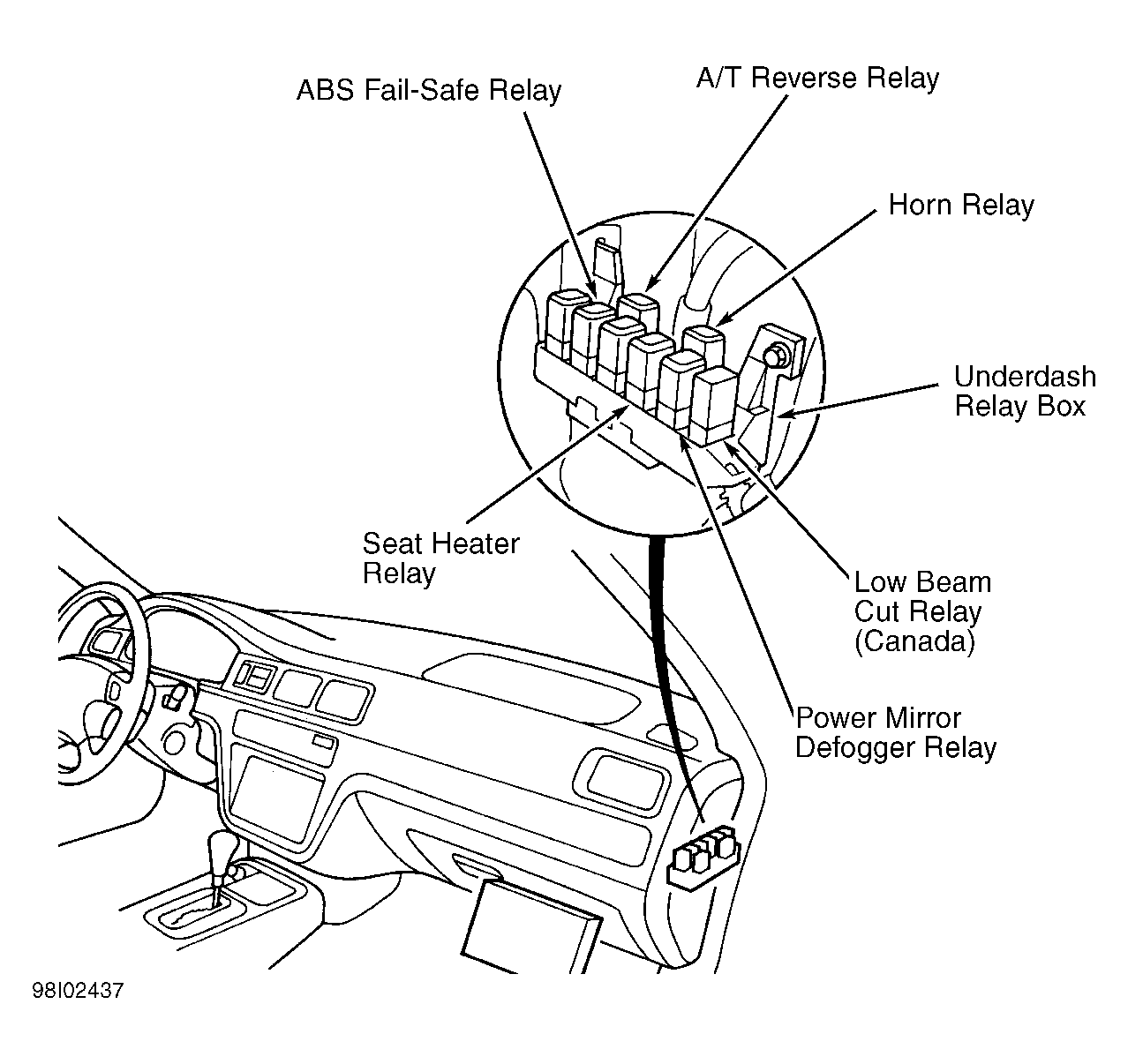 ABS Fail-Safe Relay

A/T Reverse Relay

Horn Relay

Underdash Relay Box

Seat Heater Relay

Low Beam Cut Relay (Canada)

Power Mirror Defogger Relay

98I02437