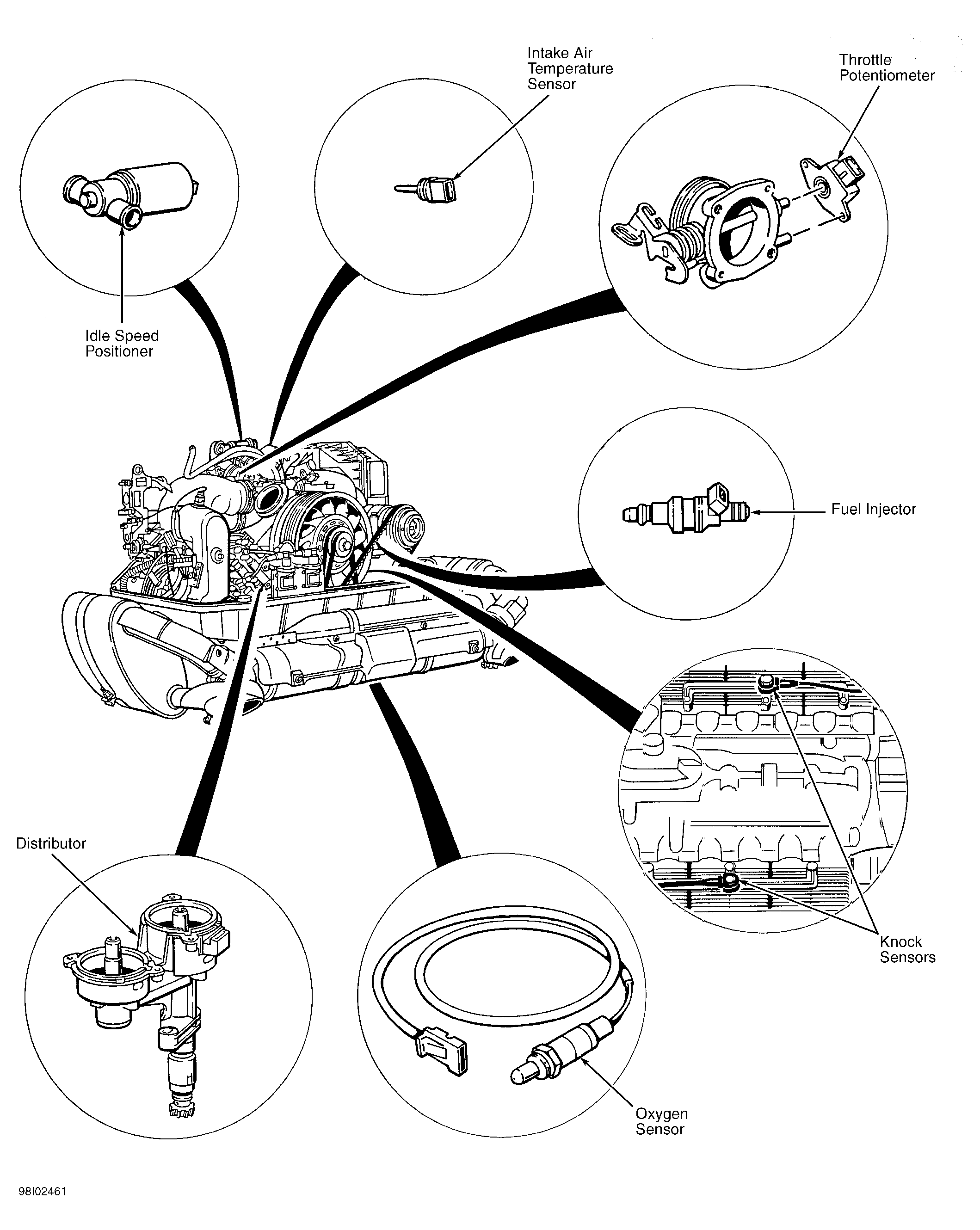 Intake Air Temperature Sensor

Throttle Potentiometer

Idle Speed Positioner

Fuel Injector

Distributor

Knock Sensors

Oxygen Sensor

98I02461