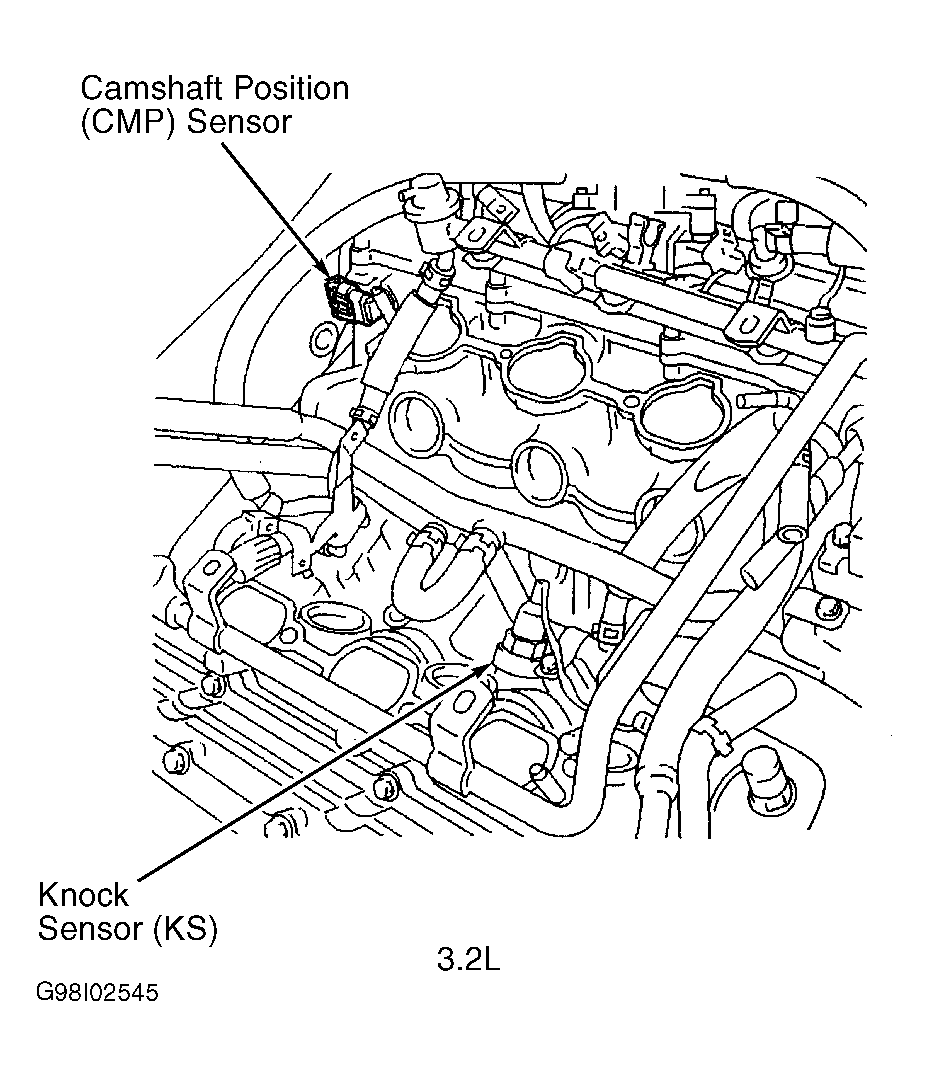 Camshaft Position
(CMP) Sensor

Knock
Sensor (KS)

3.2L

G98I02545