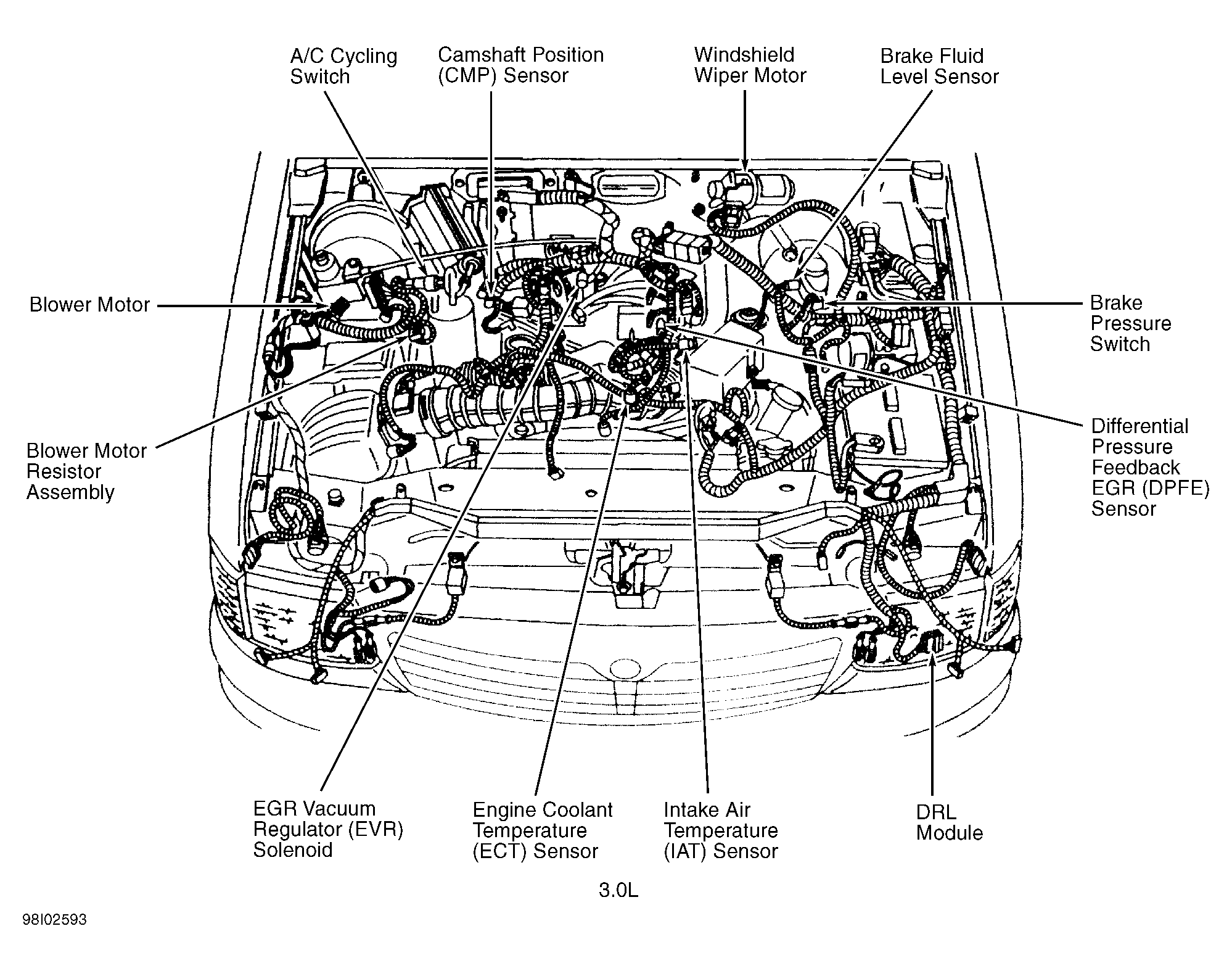 A/C Cycling Switch

Camshaft Position (CMP) Sensor

Windshield Wiper Motor

Brake Fluid Level Sensor

Blower Motor

Brake Pressure Switch

Blower Motor Resistor Assembly

Differential Pressure Feedback EGR (DPFE) Sensor

EGR Vacuum Regulator (EVR) Solenoid

Engine Coolant Temperature (ECT) Sensor

Intake Air Temperature (IAT) Sensor

DRL Module

3.0L

98I02593