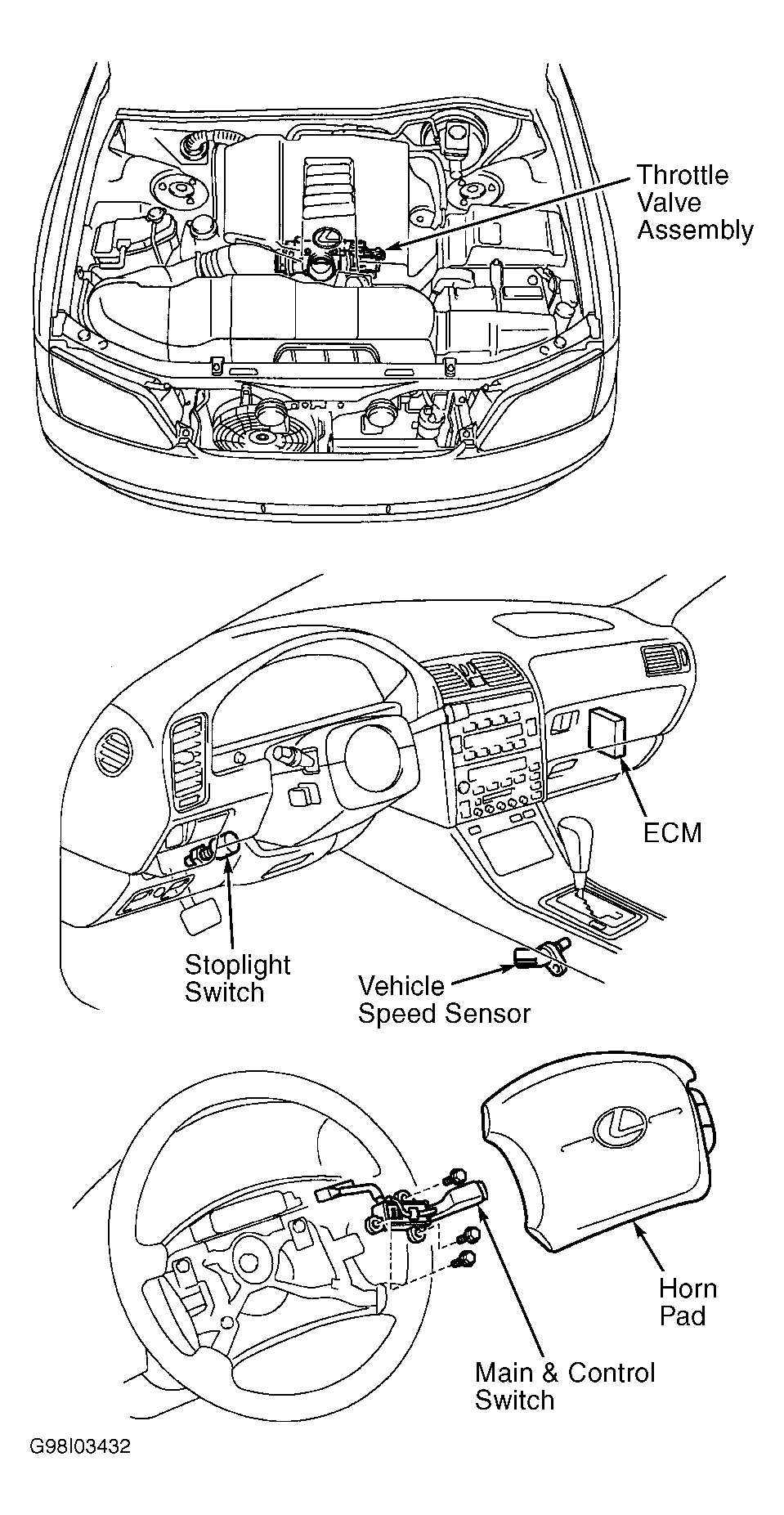 Throttle Valve Assembly

ECM

Stoplight Switch

Vehicle Speed Sensor

Horn Pad

Main & Control Switch

G98I03432