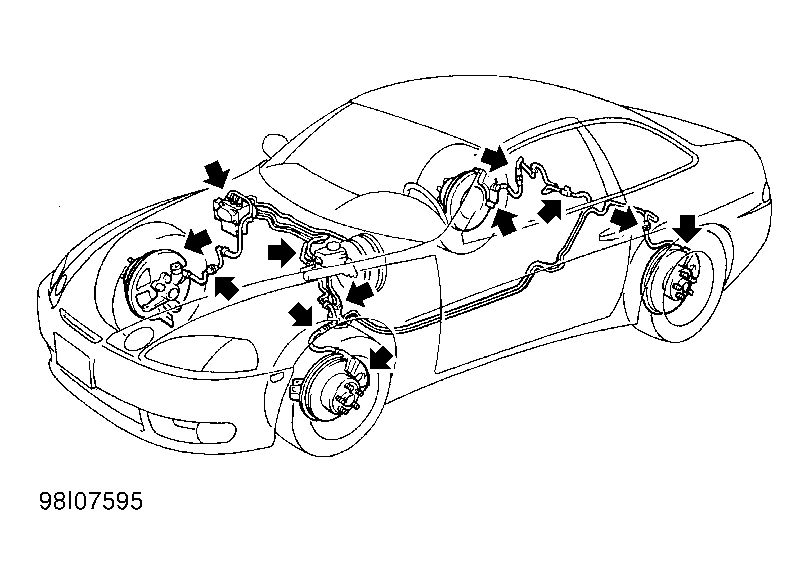 98I07595