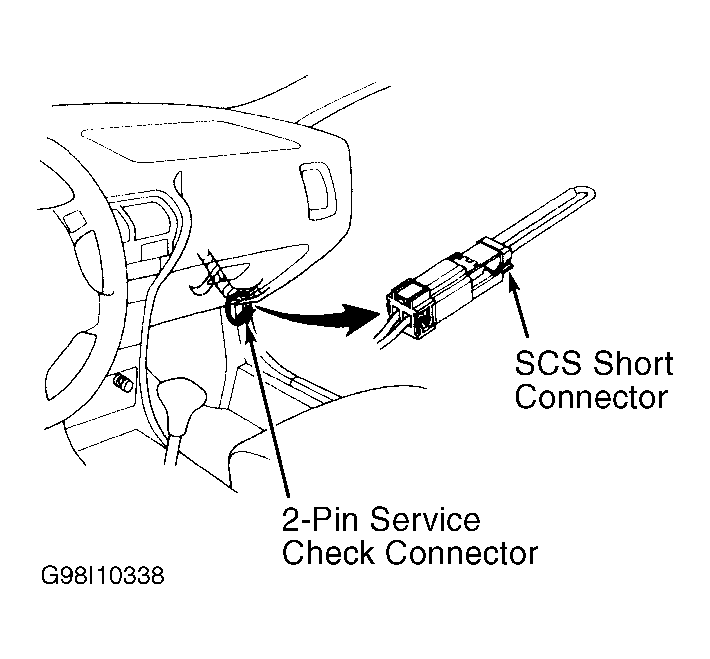 SCS Short Connector

2-Pin Service Check Connector

G98I10338