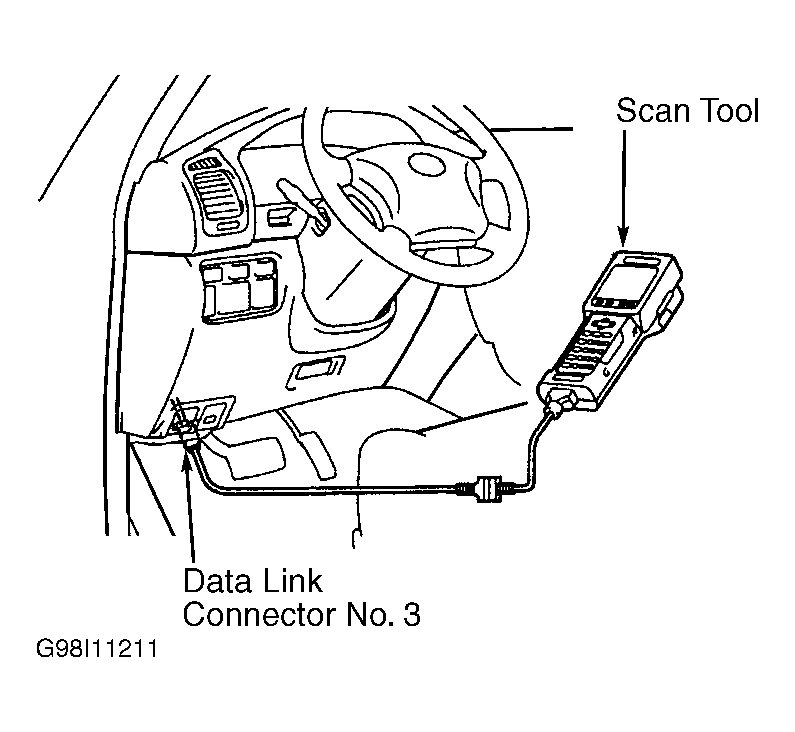 Scan Tool

Data Link
Connector No. 3

G98I11211