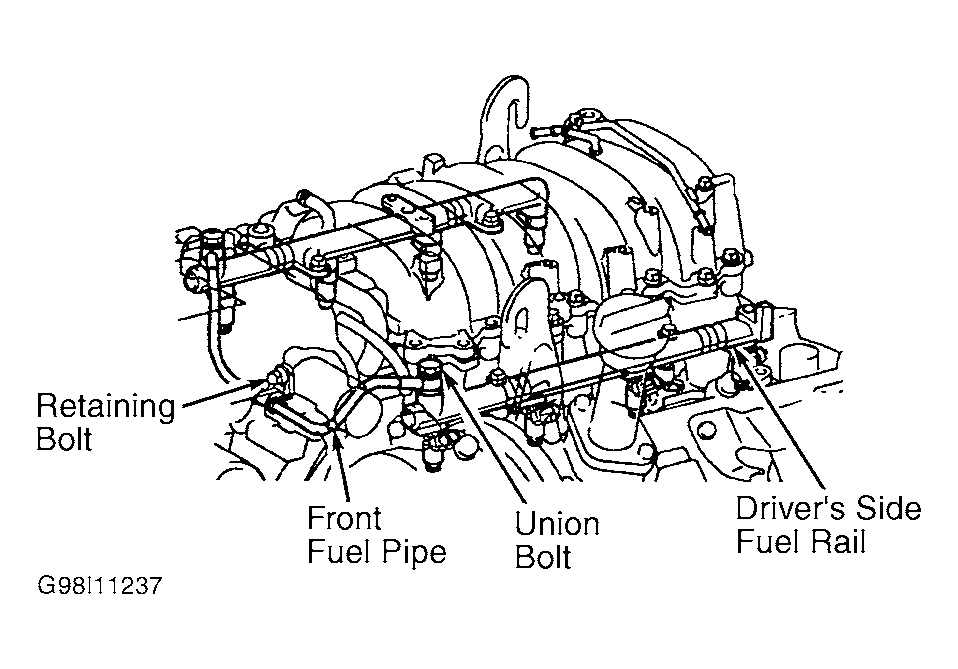 Retaining Bolt

Front Fuel Pipe

Union Bolt

Driver's Side Fuel Rail

G98I11237