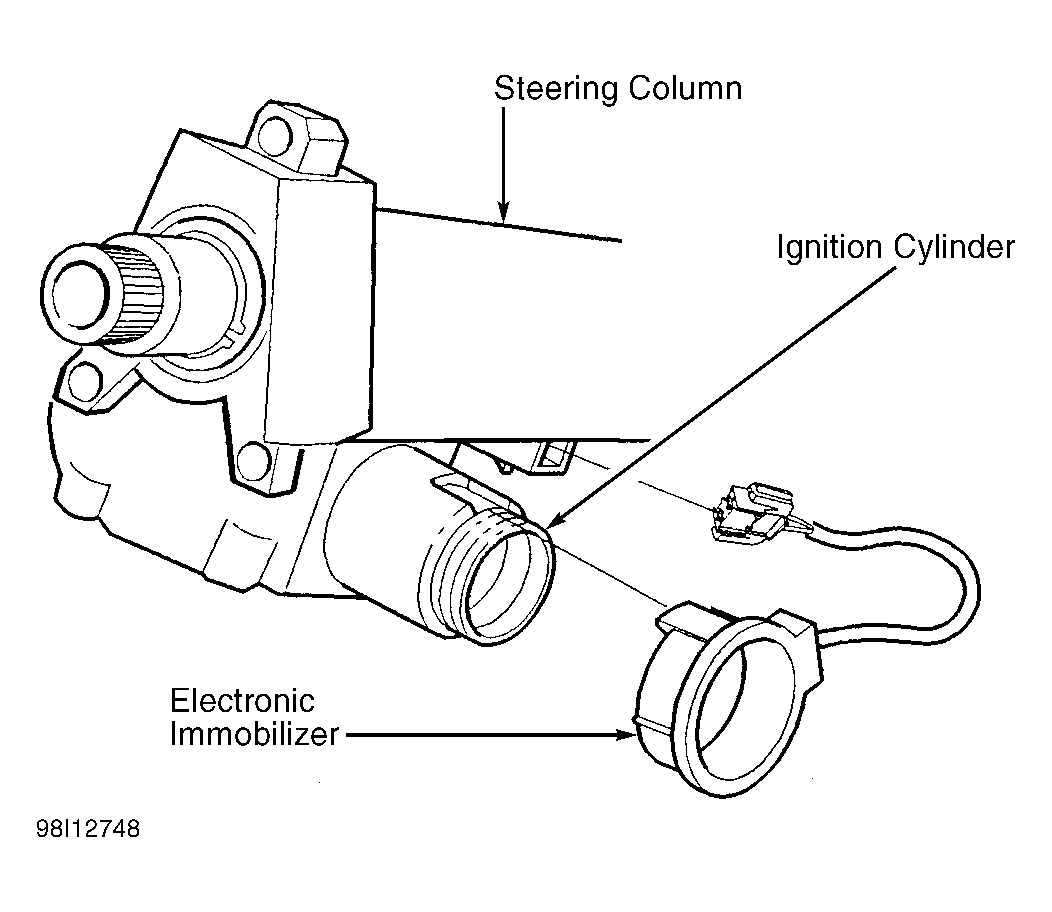 Steering Column

Ignition Cylinder

Electronic Immobilizer

98I12748