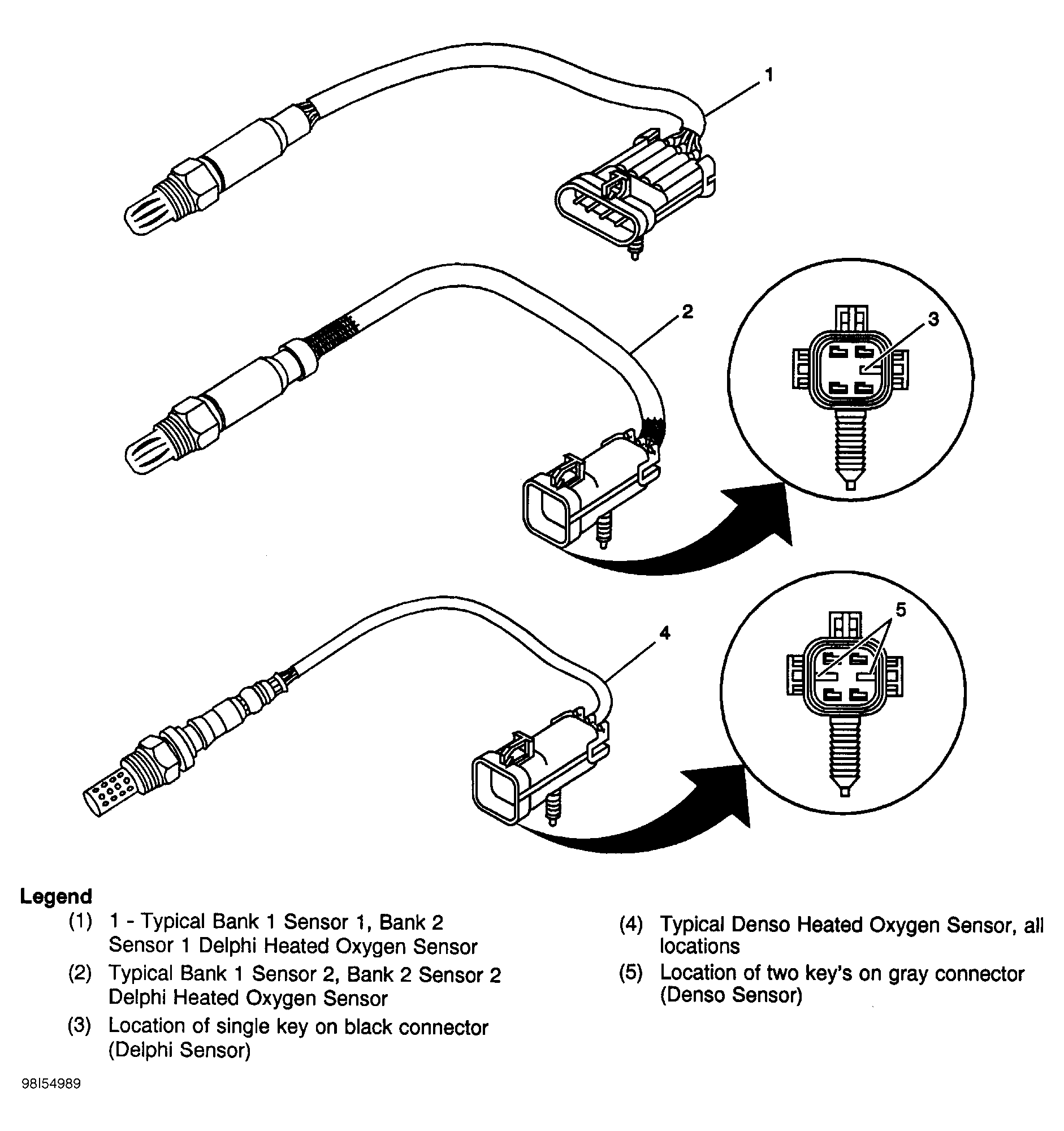 1

2

3

4

5

Legend

(1) 1 - Typical Bank 1 Sensor 1, Bank 2 Sensor 1 Delphi Heated Oxygen Sensor

(2) Typical Bank 1 Sensor 2, Bank 2 Sensor 2 Delphi Heated Oxygen Sensor

(3) Location of single key on black connector (Delphi Sensor)

(4) Typical Denso Heated Oxygen Sensor, all locations

(5) Location of two key's on gray connector (Denso Sensor)

98I54989