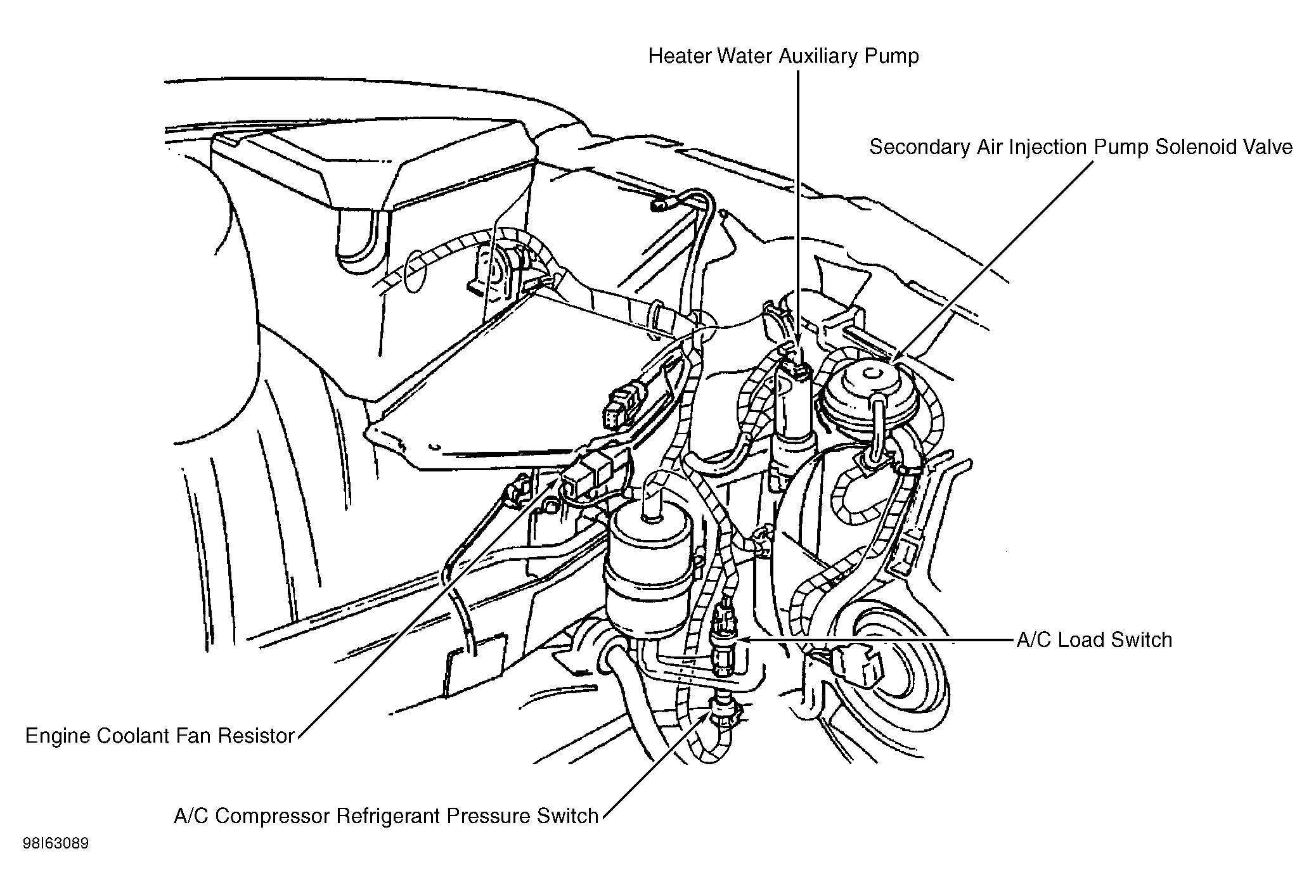 Heater Water Auxiliary Pump

Secondary Air Injection Pump Solenoid Valve

A/C Load Switch

Engine Coolant Fan Resistor

A/C Compressor Refrigerant Pressure Switch

98I63089