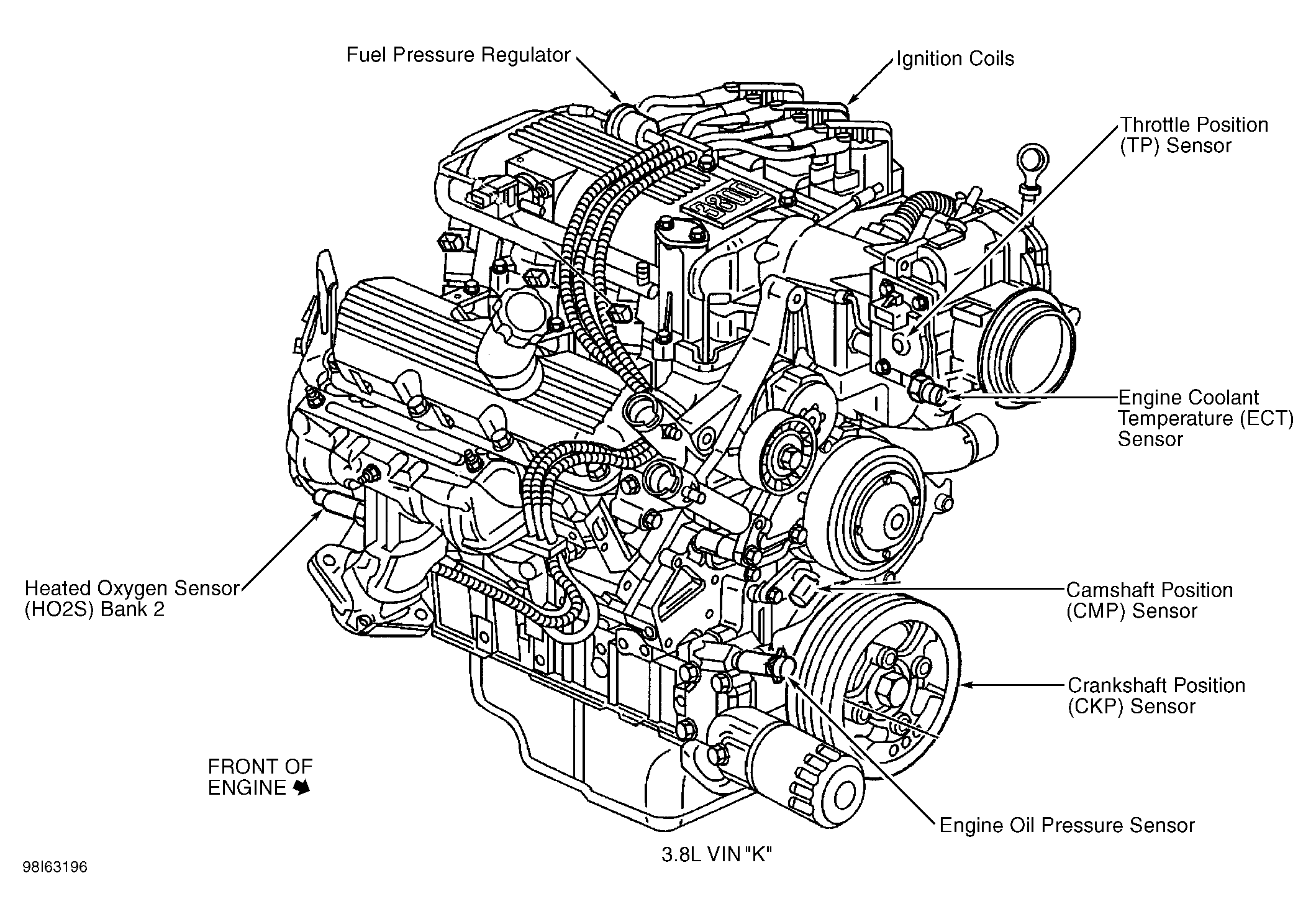 Fuel Pressure Regulator

Ignition Coils

Throttle Position (TP) Sensor

3800

Engine Coolant Temperature (ECT) Sensor

Heated Oxygen Sensor (HO2S) Bank 2

Camshaft Position (CMP) Sensor

Crankshaft Position (CKP) Sensor

FRONT OF ENGINE

Engine Oil Pressure Sensor

3.8L VIN "K"

98I63196