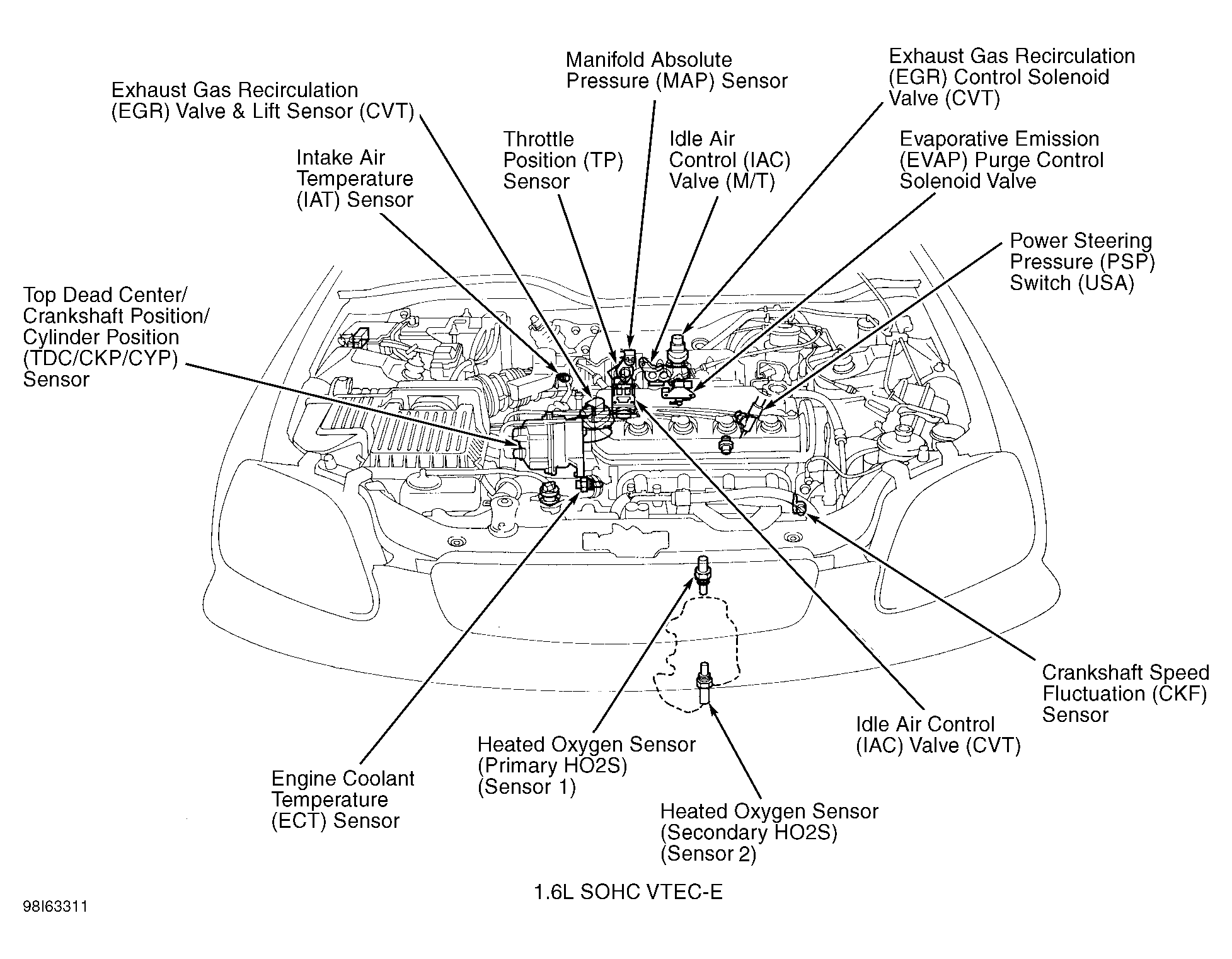 Manifold Absolute Pressure (MAP) Sensor

Exhaust Gas Recirculation (EGR) Control Solenoid Valve (CVT)

Exhaust Gas Recirculation (EGR) Valve & Lift Sensor (CVT)

Throttle Position (TP) Sensor

Idle Air Control (IAC) Valve (M/T)

Evaporative Emission (EVAP) Purge Control Solenoid Valve

Intake Air Temperature (IAT) Sensor

Power Steering Pressure (PSP) Switch (USA)

Top Dead Center/ Crankshaft Position/ Cylinder Position (TDC/CKP/CYP) Sensor

Crankshaft Speed Fluctuation (CKF) Sensor

Idle Air Control (IAC) Valve (CVT)

Heated Oxygen Sensor (Primary HO2S) (Sensor 1)

Engine Coolant Temperature (ECT) Sensor

Heated Oxygen Sensor (Secondary HO2S) (Sensor 2)

1.6L SOHC VTEC-E

98I63311