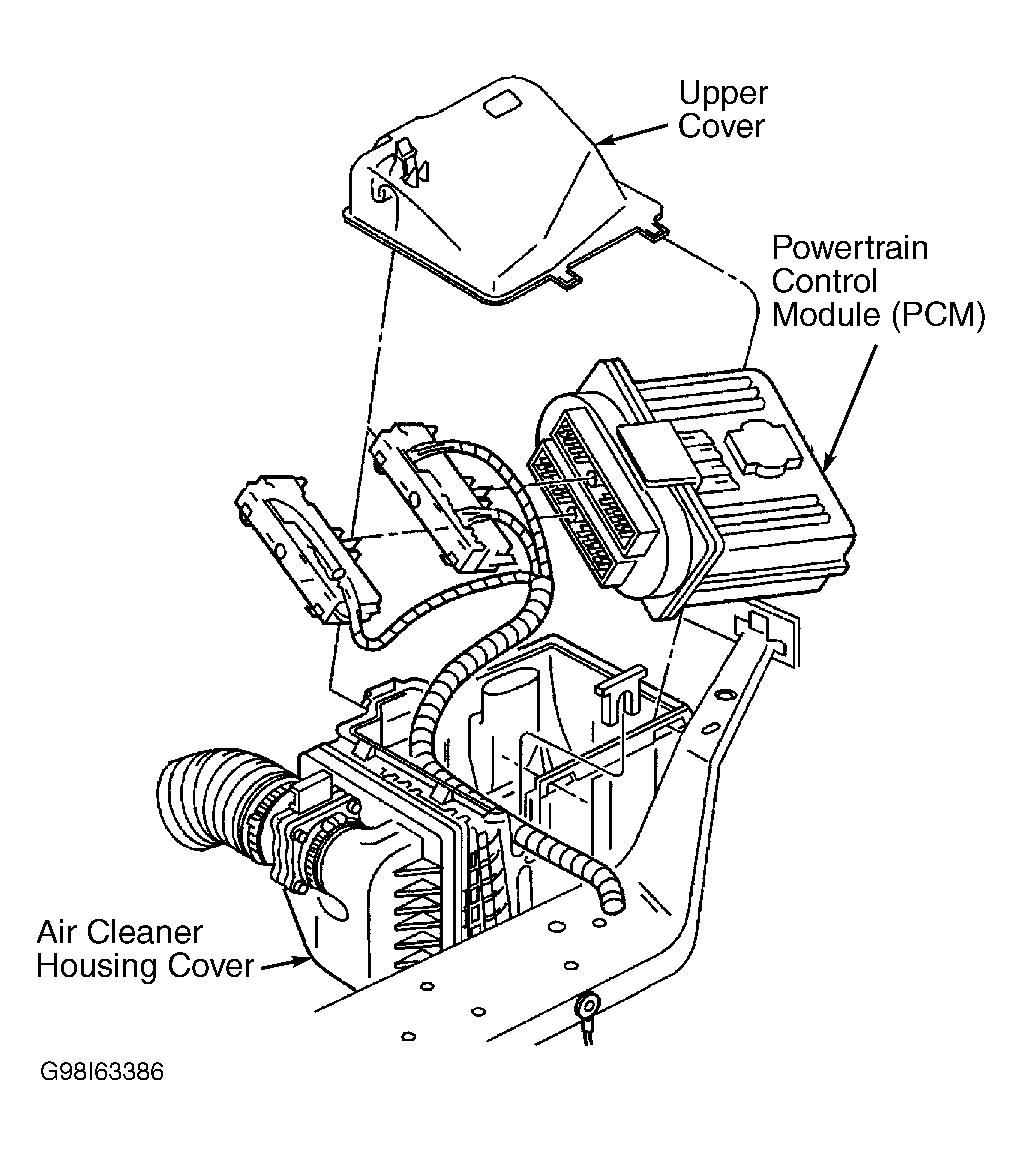 Upper Cover

Powertrain Control Module (PCM)

Air Cleaner Housing Cover

G98I63386