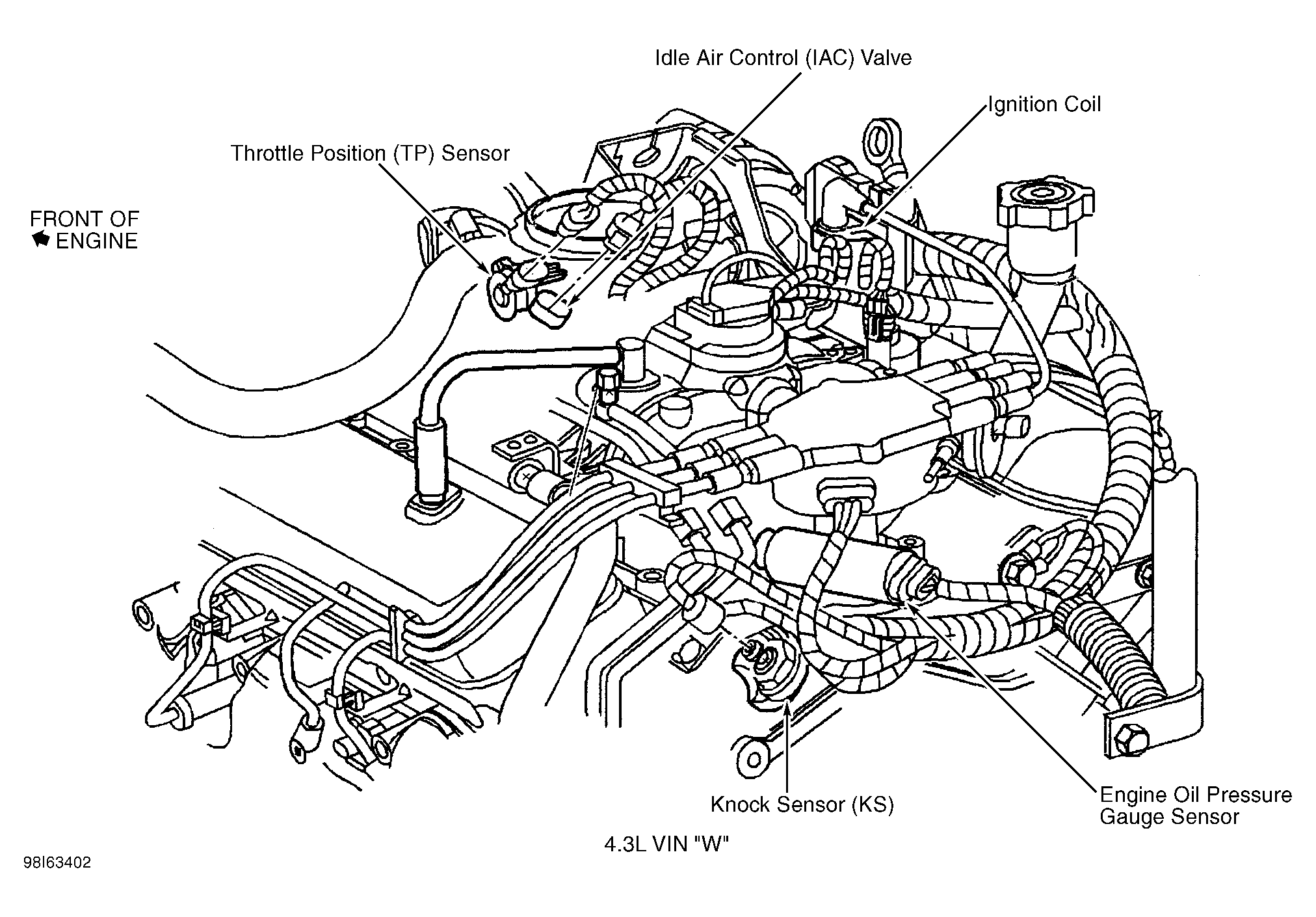 Idle Air Control (IAC) Valve

Ignition Coil

Throttle Position (TP) Sensor

FRONT OF
ENGINE

Knock Sensor (KS)

Engine Oil Pressure
Gauge Sensor

4.3L VIN "W"

98I63402