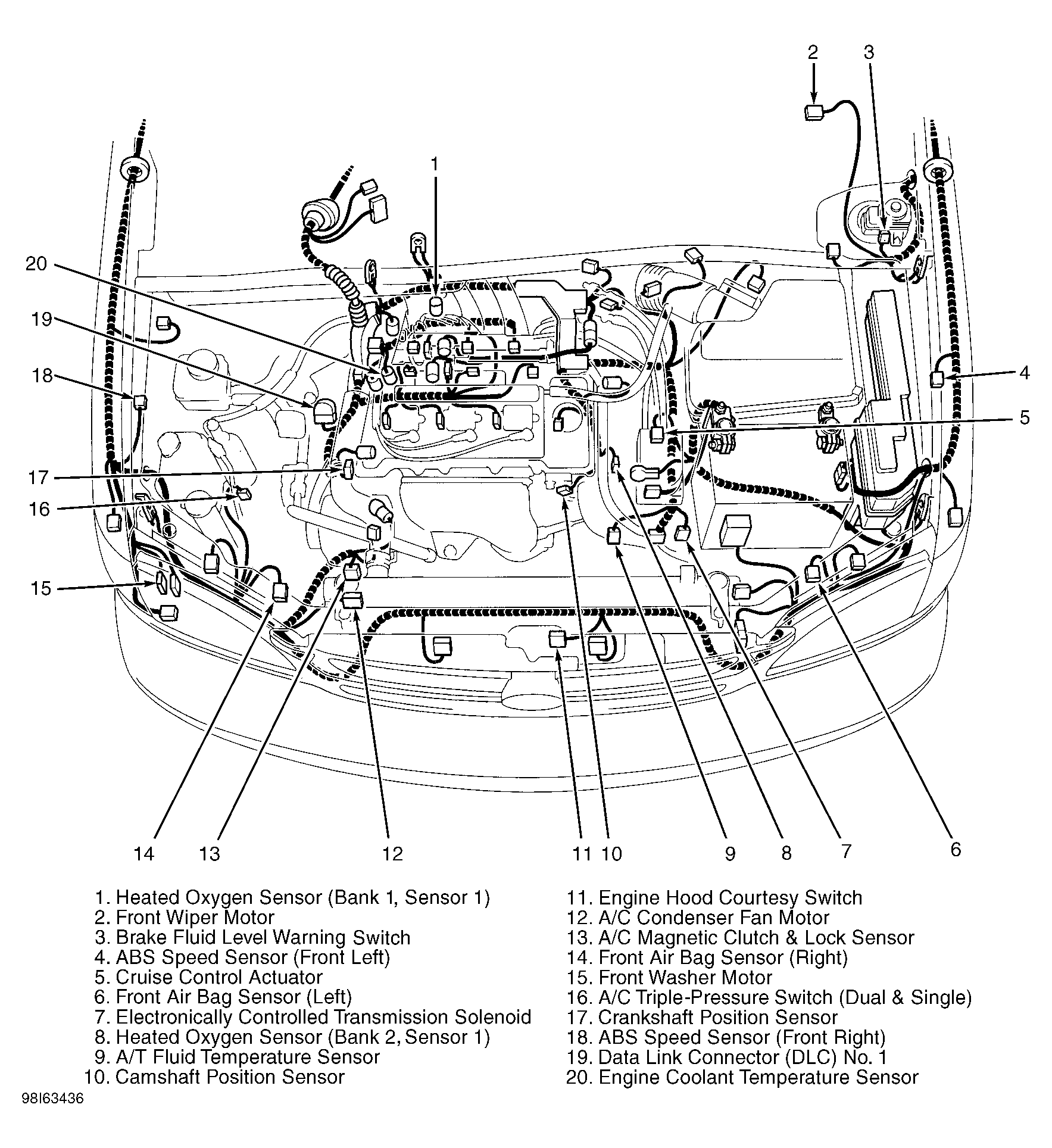 2
3
1
20
19
18
4
5
17
16
15
14
13
12
11
10
9
8
7
6

1. Heated Oxygen Sensor (Bank 1, Sensor 1)
2. Front Wiper Motor
3. Brake Fluid Level Warning Switch
4. ABS Speed Sensor (Front Left)
5. Cruise Control Actuator
6. Front Air Bag Sensor (Left)
7. Electronically Controlled Transmission Solenoid
8. Heated Oxygen Sensor (Bank 2, Sensor 1)
9. A/T Fluid Temperature Sensor
10. Camshaft Position Sensor

11. Engine Hood Courtesy Switch
12. A/C Condenser Fan Motor
13. A/C Magnetic Clutch & Lock Sensor
14. Front Air Bag Sensor (Right)
15. Front Washer Motor
16. A/C Triple-Pressure Switch (Dual & Single)
17. Crankshaft Position Sensor
18. ABS Speed Sensor (Front Right)
19. Data Link Connector (DLC) No. 1
20. Engine Coolant Temperature Sensor

98I63436