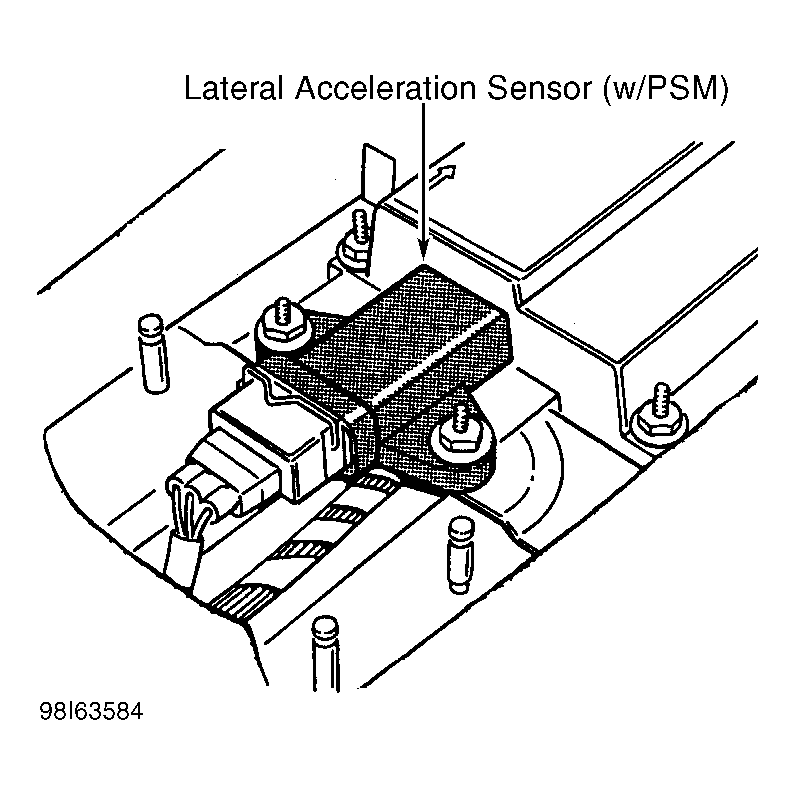 Lateral Acceleration Sensor (w/PSM)

98I63584