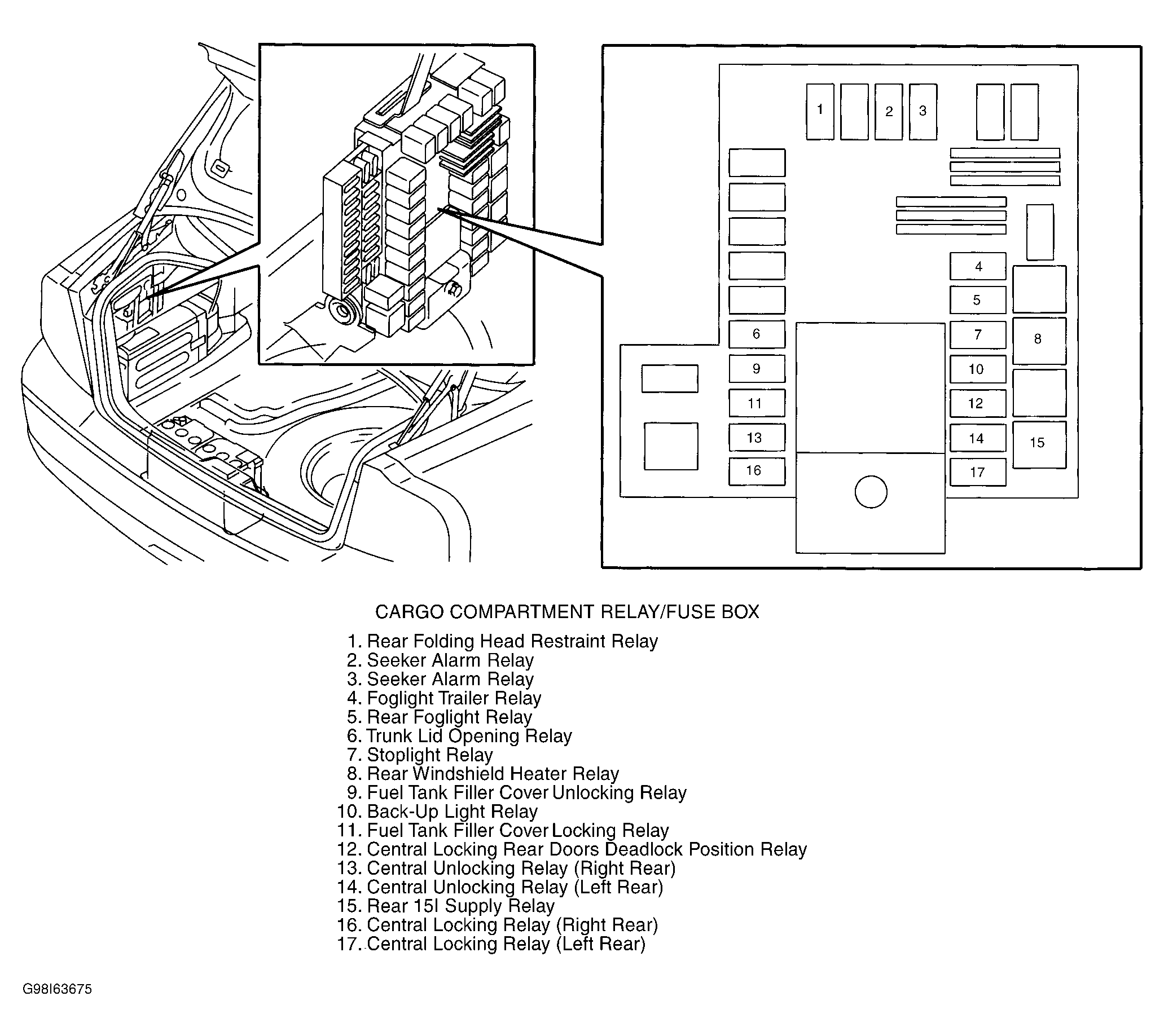 1
2
3
4
5
6
7
8
9
10
11
12
13
14
15
16
17

CARGO COMPARTMENT RELAY/FUSE BOX

1. Rear Folding Head Restraint Relay
2. Seeker Alarm Relay
3. Seeker Alarm Relay
4. Foglight Trailer Relay
5. Rear Foglight Relay
6. Trunk Lid Opening Relay
7. Stoplight Relay
8. Rear Windshield Heater Relay
9. Fuel Tank Filler Cover Unlocking Relay
10. Back-Up Light Relay
11. Fuel Tank Filler Cover Locking Relay
12. Central Locking Rear Doors Deadlock Position Relay
13. Central Unlocking Relay (Right Rear)
14. Central Unlocking Relay (Left Rear)
15. Rear 15I Supply Relay
16. Central Locking Relay (Right Rear)
17. Central Locking Relay (Left Rear)

G98I63675