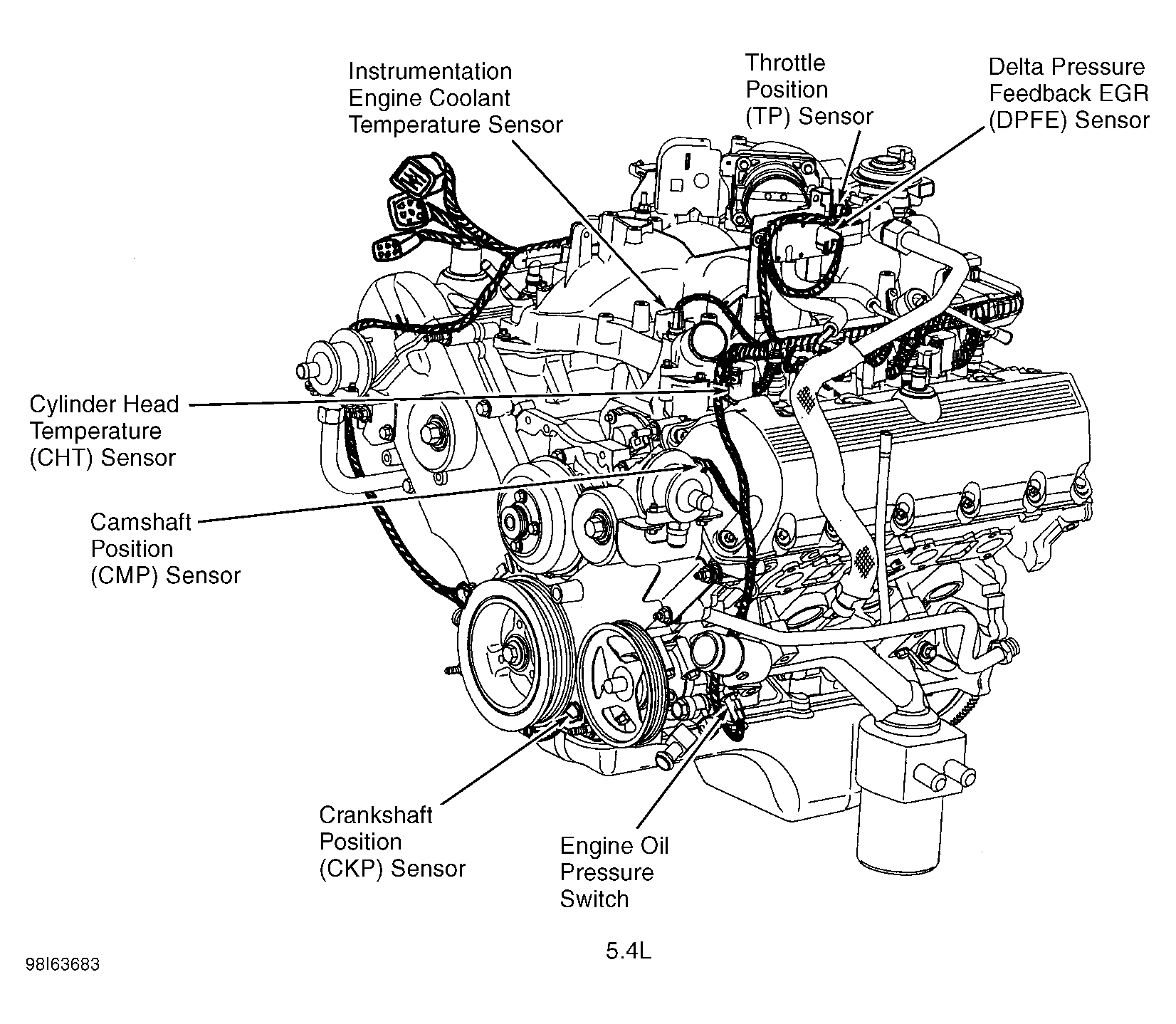 Instrumentation Engine Coolant Temperature Sensor

Throttle Position (TP) Sensor

Delta Pressure Feedback EGR (DPFE) Sensor

Cylinder Head Temperature (CHT) Sensor

Camshaft Position (CMP) Sensor

Crankshaft Position (CKP) Sensor

Engine Oil Pressure Switch

5.4L

98I63683