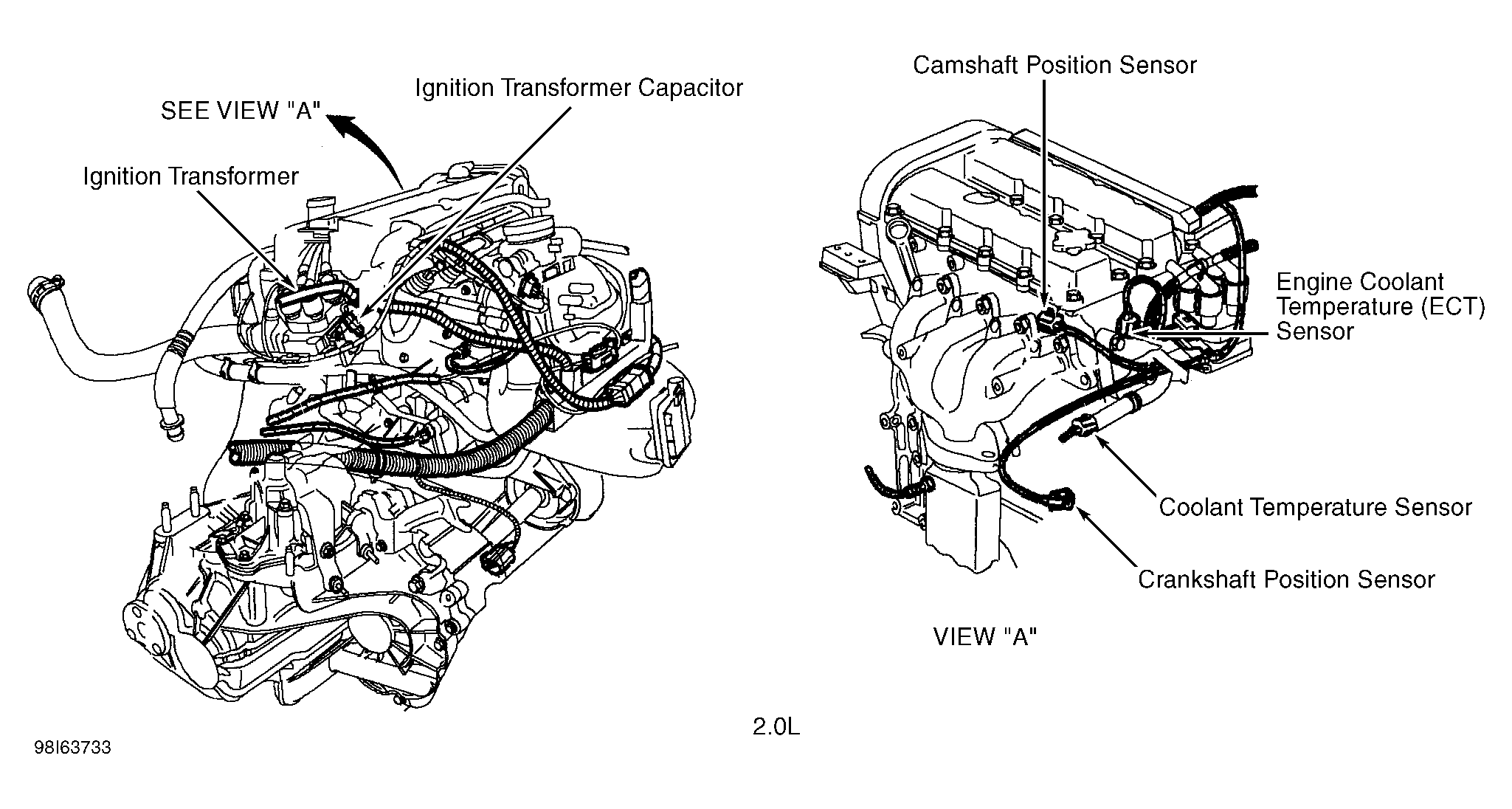 SEE VIEW "A"

Ignition Transformer Capacitor

Ignition Transformer

Camshaft Position Sensor

Engine Coolant Temperature (ECT) Sensor

Coolant Temperature Sensor

Crankshaft Position Sensor

VIEW "A"

2.0L

98I63733