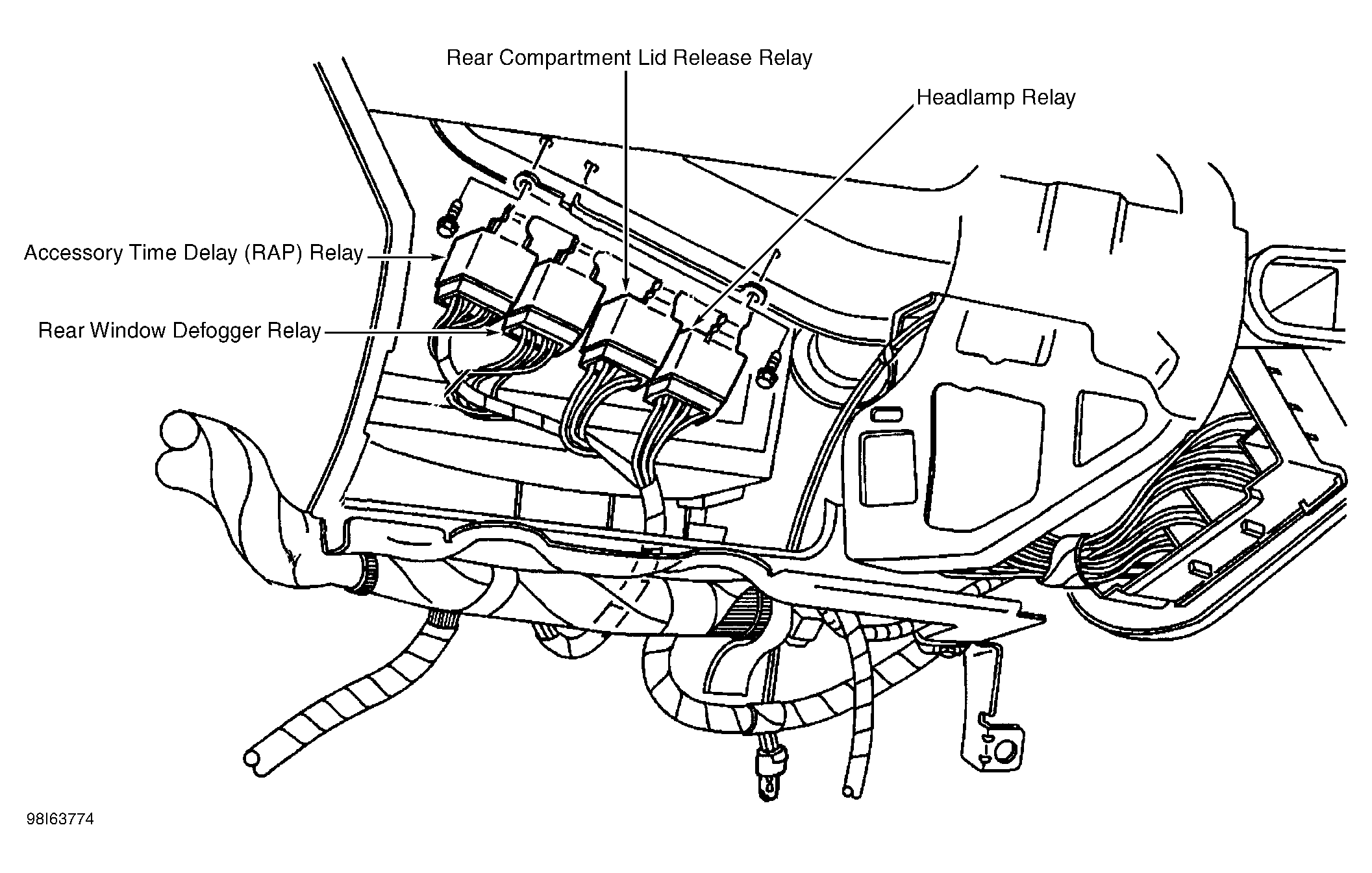 Rear Compartment Lid Release Relay

Headlamp Relay

Accessory Time Delay (RAP) Relay

Rear Window Defogger Relay

98I63774