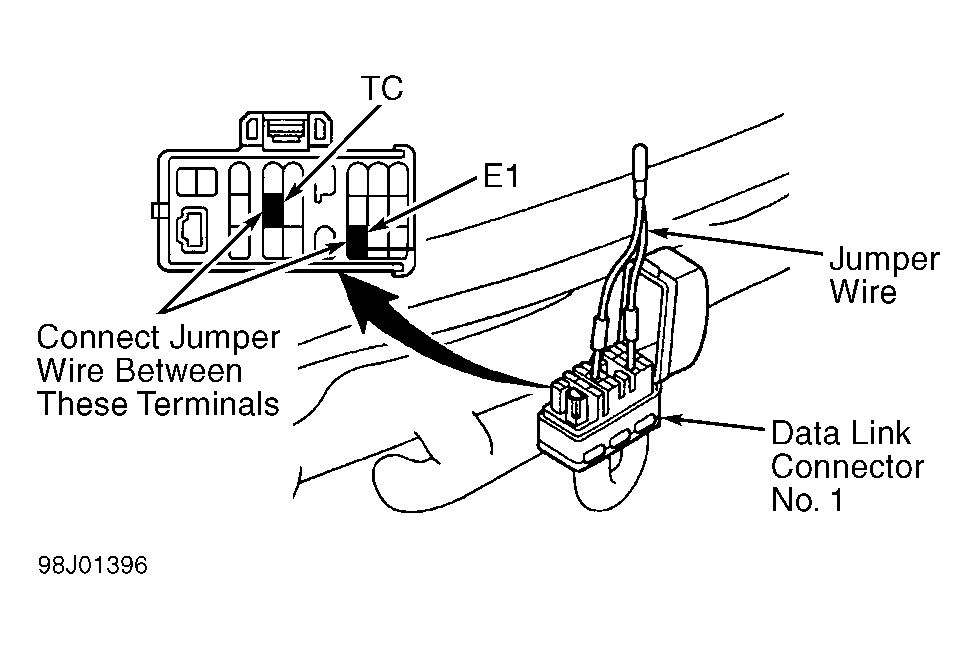 TC

E1

Jumper Wire

Connect Jumper Wire Between These Terminals

Data Link Connector No. 1

98J01396