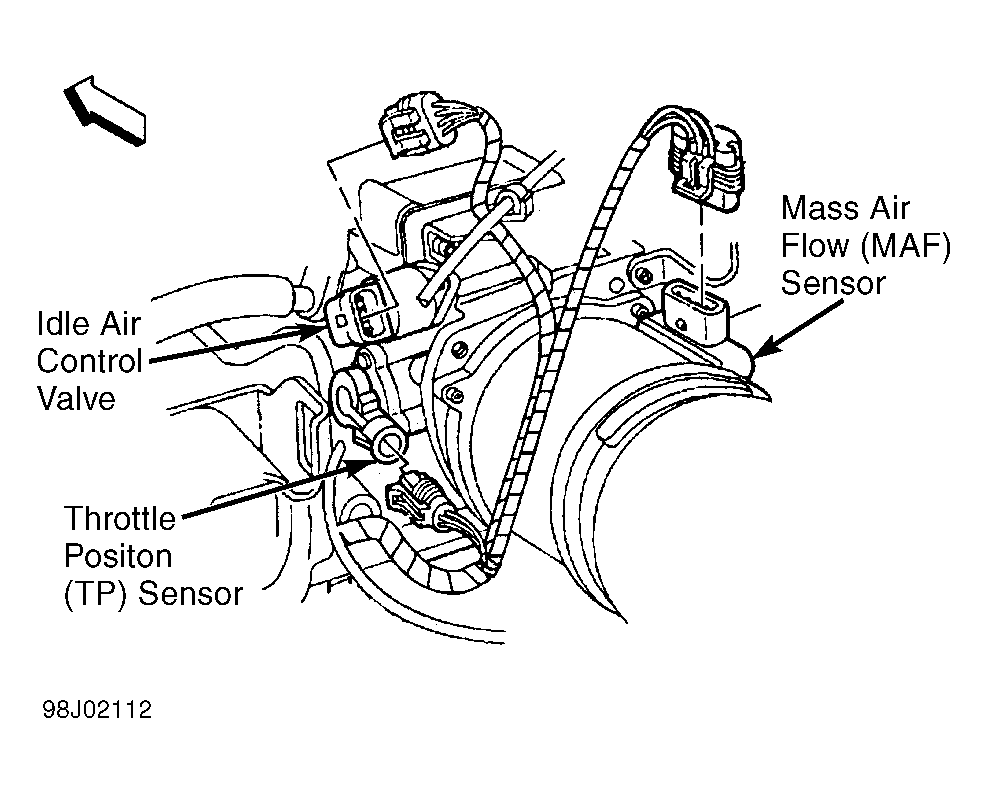 Mass Air Flow (MAF) Sensor

Idle Air Control Valve

Throttle Positon (TP) Sensor

98J02112