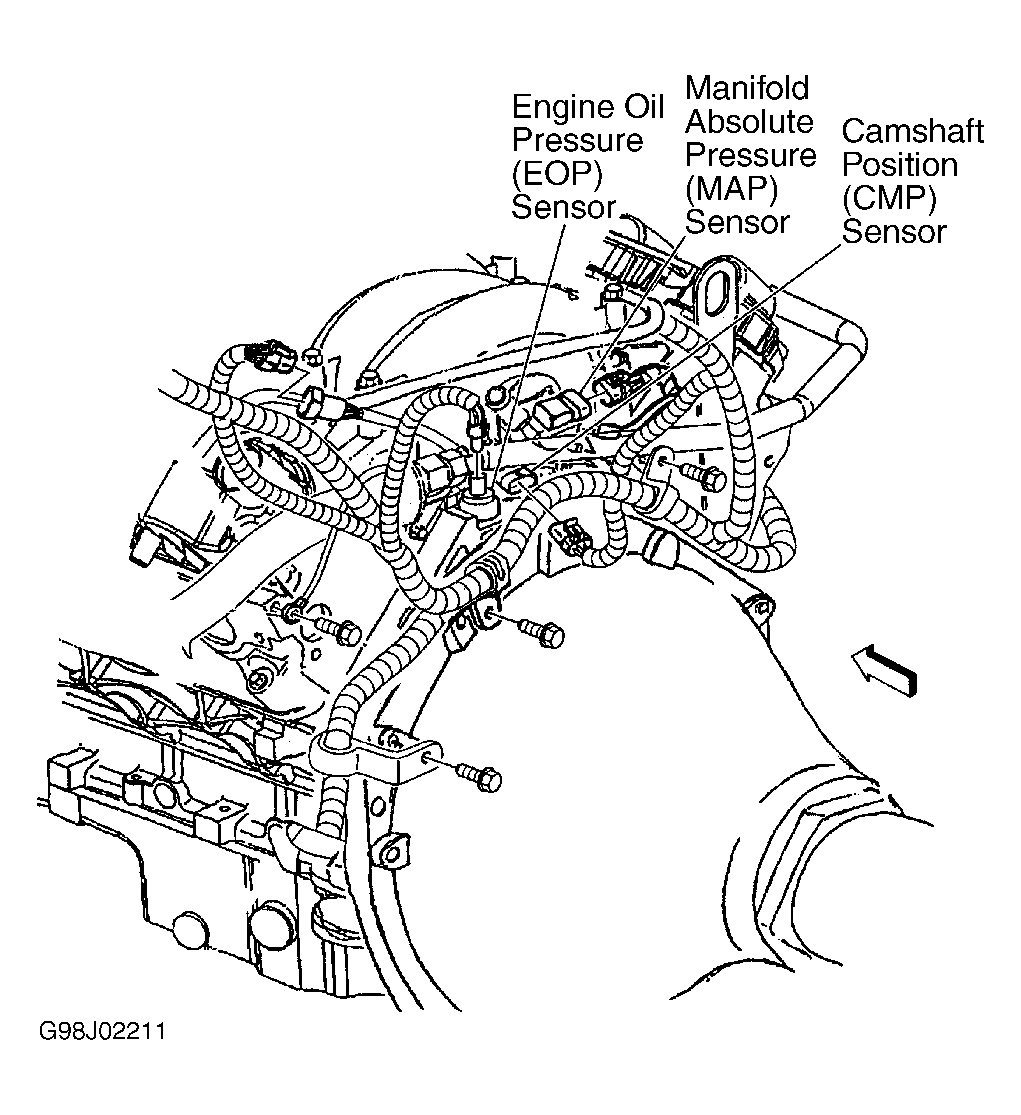 Engine Oil Pressure (EOP) Sensor

Manifold Absolute Pressure (MAP) Sensor

Camshaft Position (CMP) Sensor

G98J02211