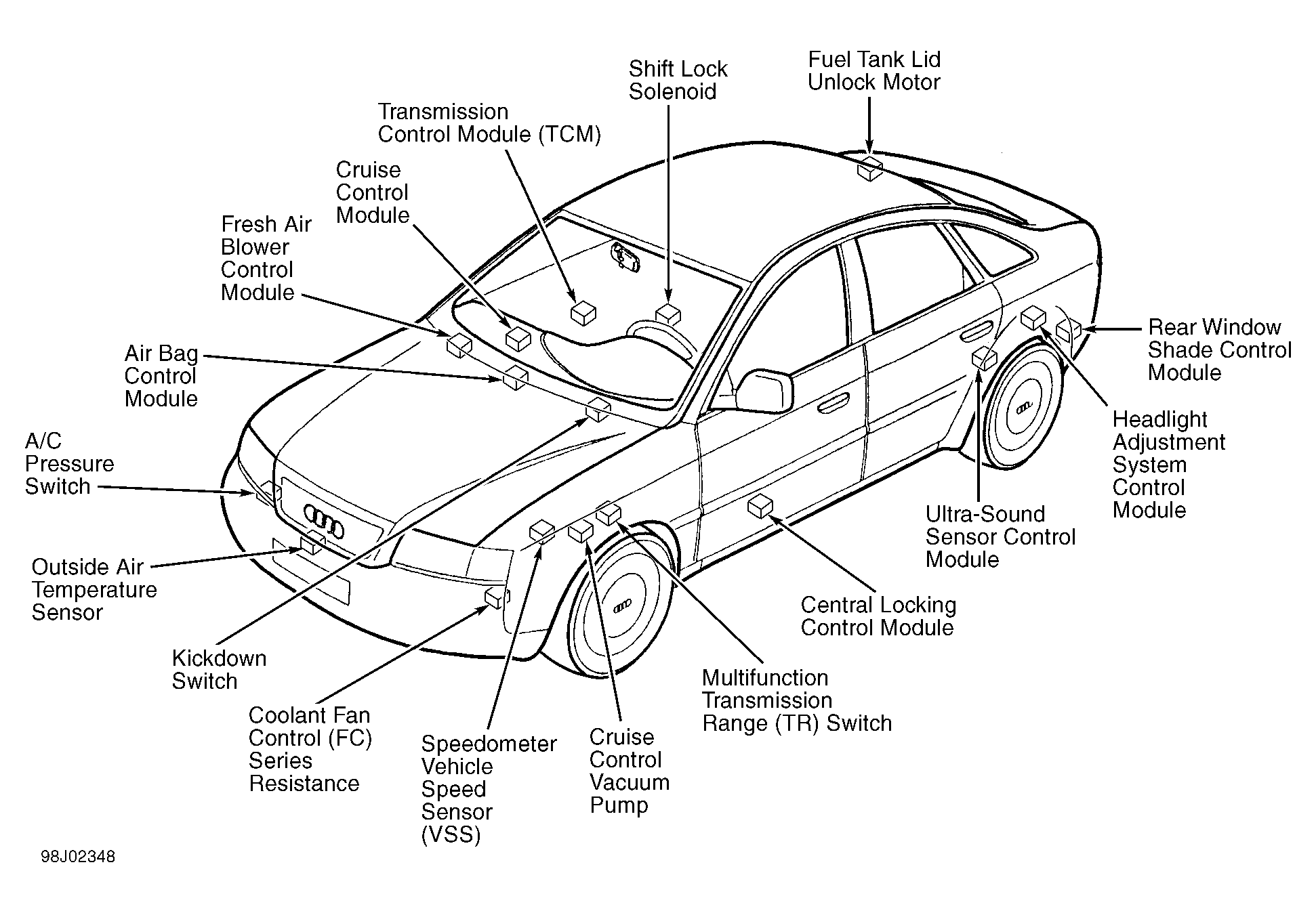 Fuel Tank Lid Unlock Motor

Shift Lock Solenoid

Transmission Control Module (TCM)

Cruise Control Module

Fresh Air Blower Control Module

Air Bag Control Module

A/C Pressure Switch

Outside Air Temperature Sensor

Kickdown Switch

Coolant Fan Control (FC) Series Resistance

Speedometer Vehicle Speed Sensor (VSS)

Cruise Control Vacuum Pump

Multifunction Transmission Range (TR) Switch

Central Locking Control Module

Ultra-Sound Sensor Control Module

Headlight Adjustment System Control Module

Rear Window Shade Control Module

98J02348