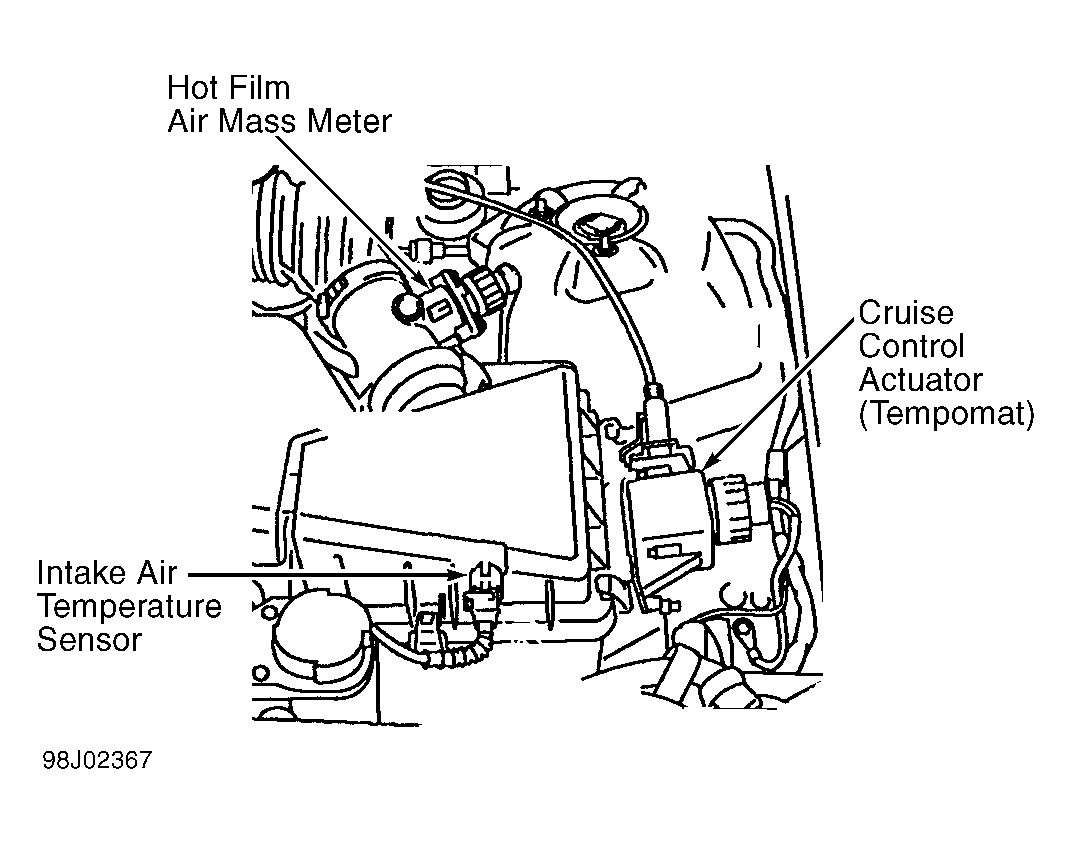 Hot Film
Air Mass Meter

Cruise
Control
Actuator
(Tempomat)

Intake Air
Temperature
Sensor

98J02367