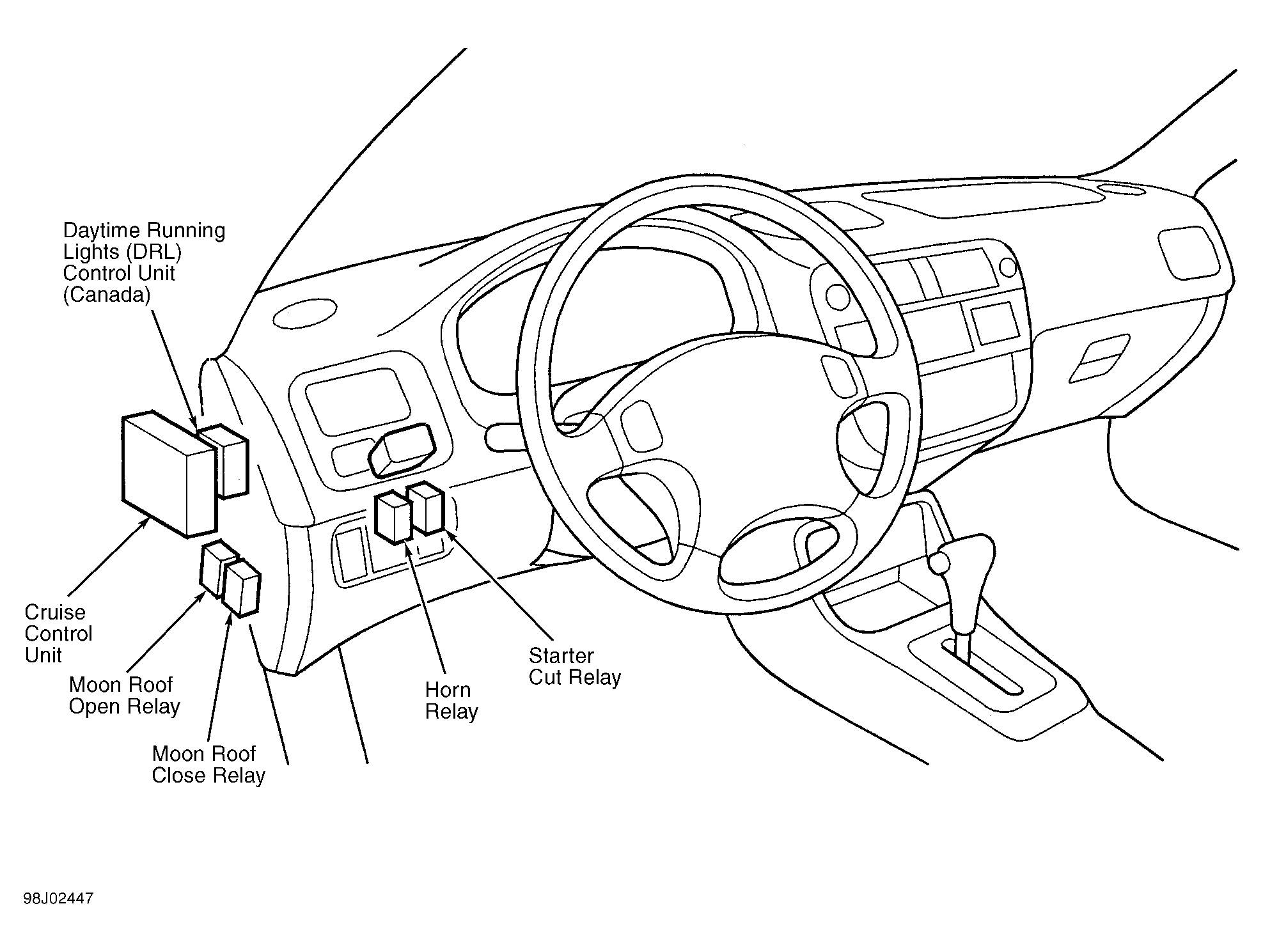 Daytime Running Lights (DRL) Control Unit (Canada)

Cruise Control Unit

Moon Roof Open Relay

Moon Roof Close Relay

Horn Relay

Starter Cut Relay

98J02447