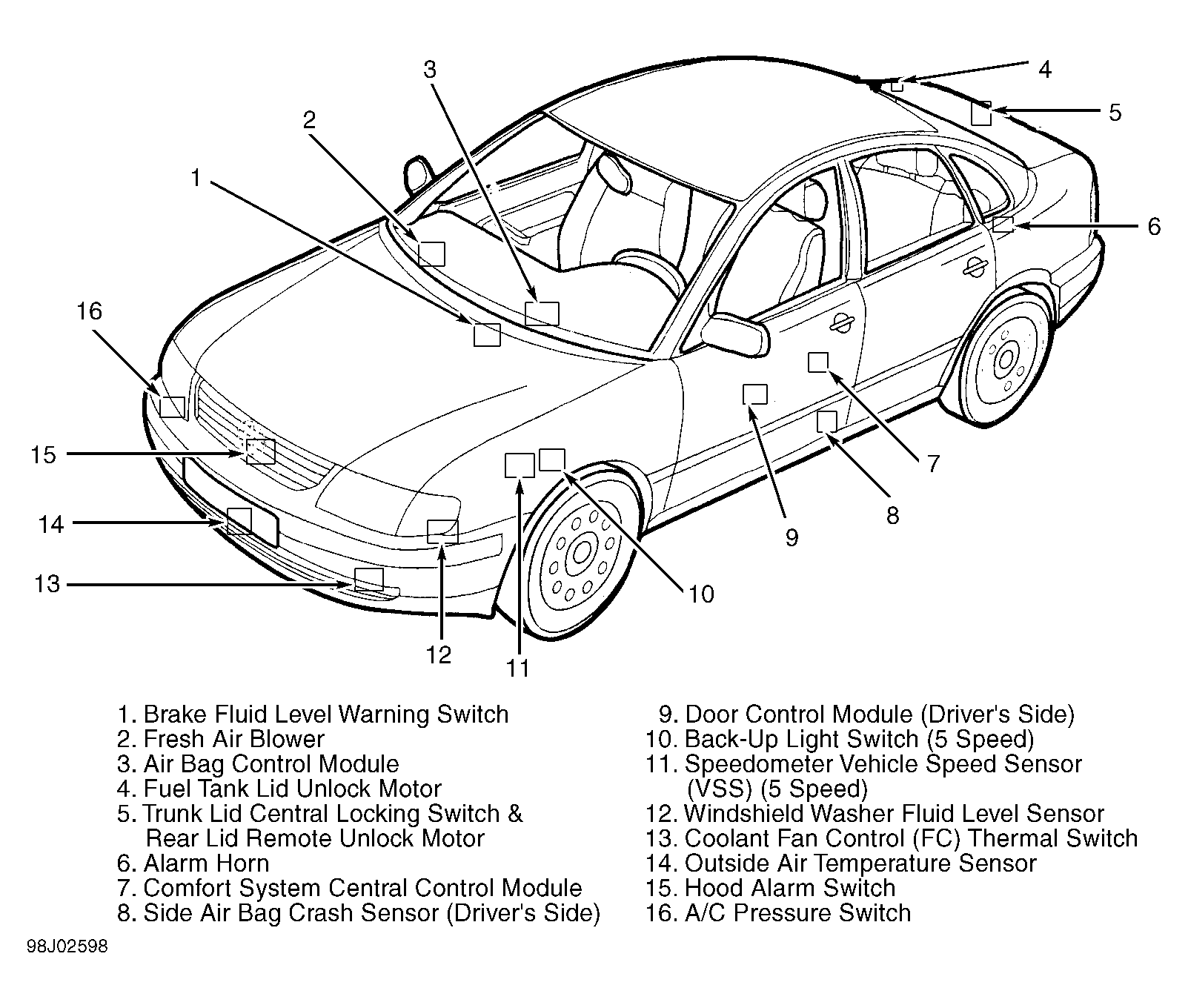 3
4
2
5
1
6
16
15
7
14
8
9
13
10
12
11

1. Brake Fluid Level Warning Switch
2. Fresh Air Blower
3. Air Bag Control Module
4. Fuel Tank Lid Unlock Motor
5. Trunk Lid Central Locking Switch & Rear Lid Remote Unlock Motor
6. Alarm Horn
7. Comfort System Central Control Module
8. Side Air Bag Crash Sensor (Driver's Side)

9. Door Control Module (Driver's Side)
10. Back-Up Light Switch (5 Speed)
11. Speedometer Vehicle Speed Sensor (VSS) (5 Speed)
12. Windshield Washer Fluid Level Sensor
13. Coolant Fan Control (FC) Thermal Switch
14. Outside Air Temperature Sensor
15. Hood Alarm Switch
16. A/C Pressure Switch

98J02598