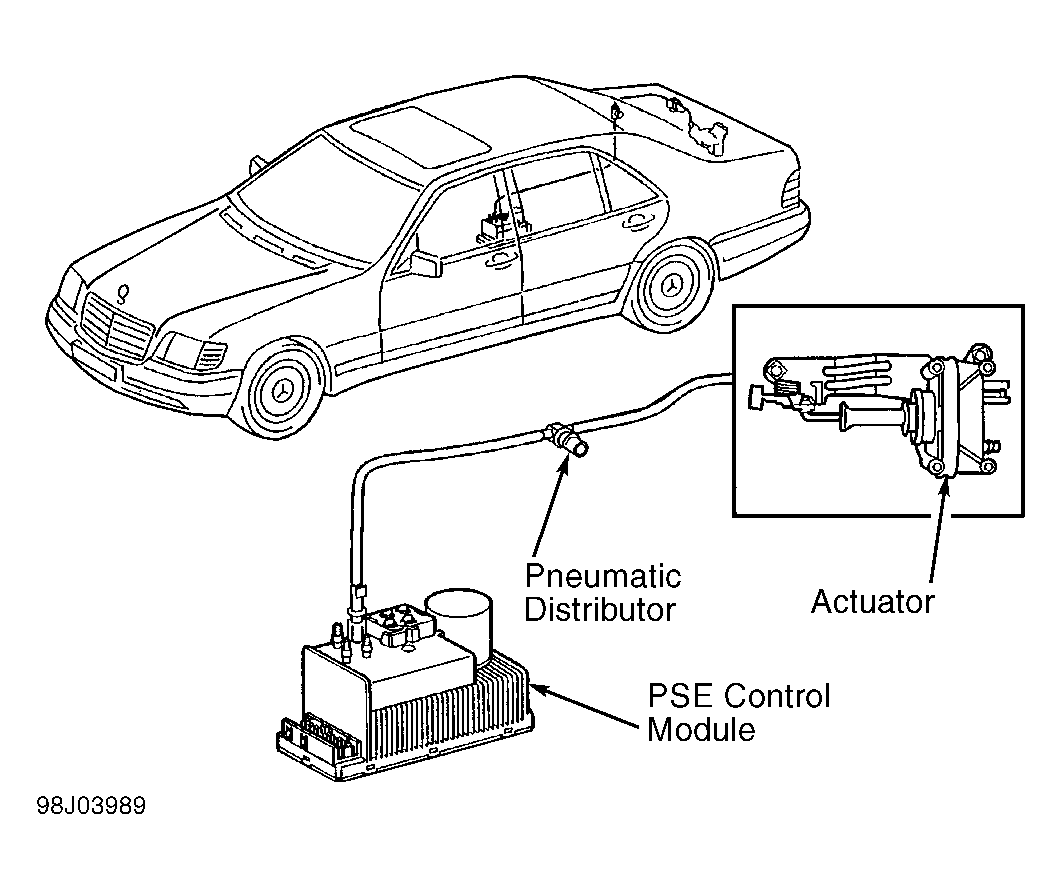 Pneumatic Distributor

Actuator

PSE Control Module

98J03989