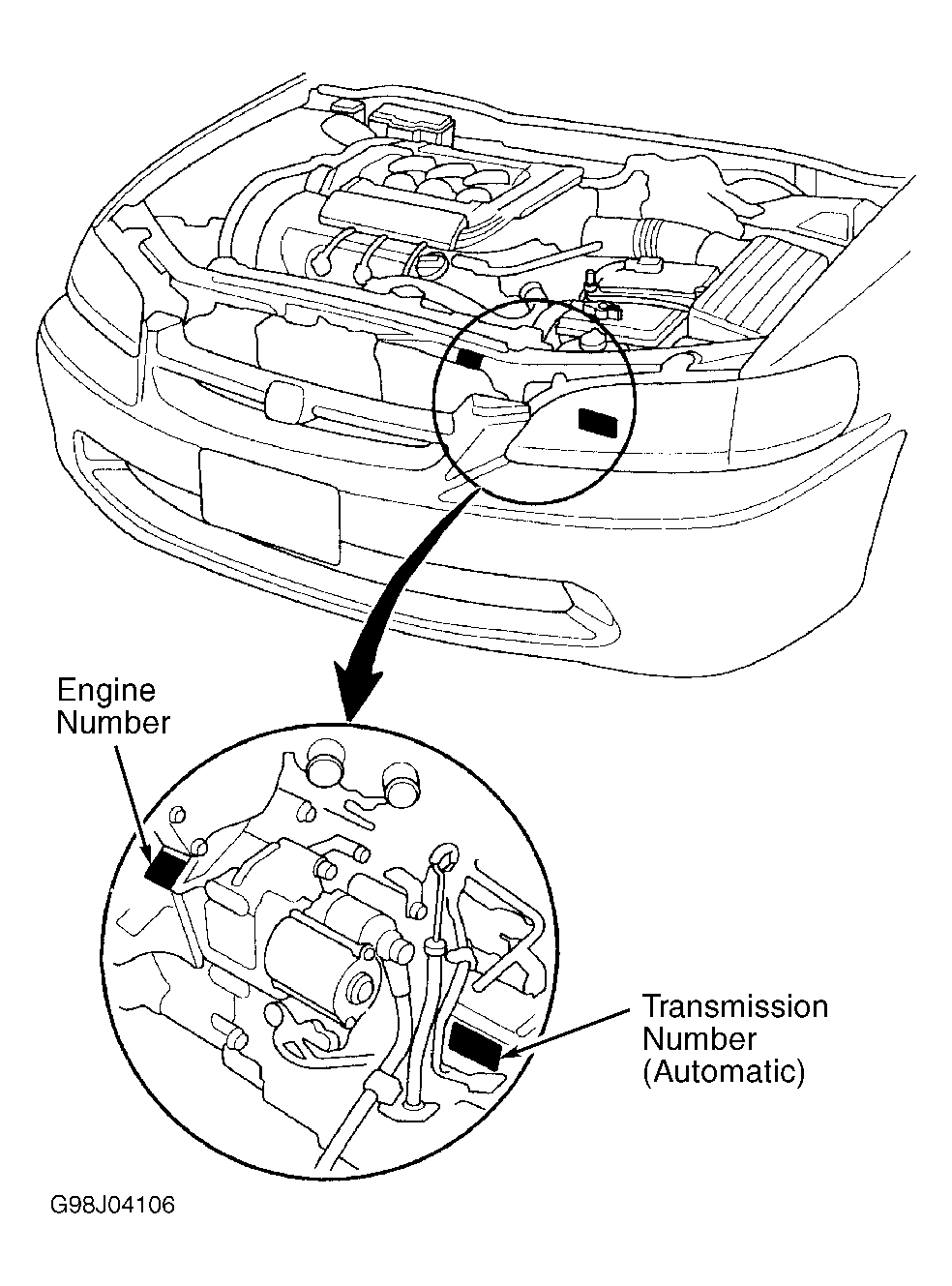 Engine Number

Transmission Number (Automatic)

G98J04106