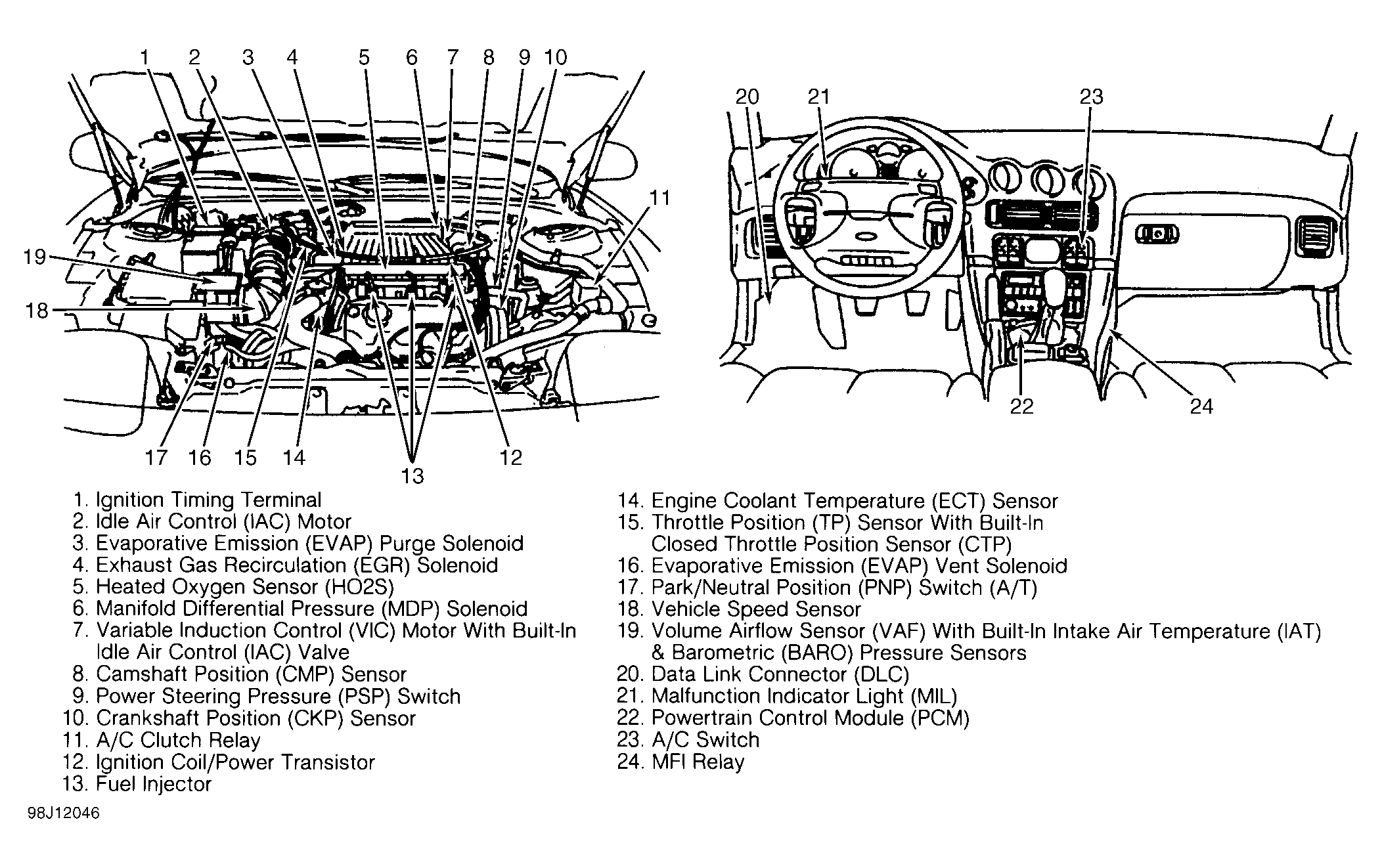 1 2 3 4 5 6 7 8 9 10
11
19
18
17 16 15 14 13 12

20 21 23
22 24

1. Ignition Timing Terminal
2. Idle Air Control (IAC) Motor
3. Evaporative Emission (EVAP) Purge Solenoid
4. Exhaust Gas Recirculation (EGR) Solenoid
5. Heated Oxygen Sensor (HO2S)
6. Manifold Differential Pressure (MDP) Solenoid
7. Variable Induction Control (VIC) Motor With Built-In Idle Air Control (IAC) Valve
8. Camshaft Position (CMP) Sensor
9. Power Steering Pressure (PSP) Switch
10. Crankshaft Position (CKP) Sensor
11. A/C Clutch Relay
12. Ignition Coil/Power Transistor
13. Fuel Injector

14. Engine Coolant Temperature (ECT) Sensor
15. Throttle Position (TP) Sensor With Built-In Closed Throttle Position Sensor (CTP)
16. Evaporative Emission (EVAP) Vent Solenoid
17. Park/Neutral Position (PNP) Switch (A/T)
18. Vehicle Speed Sensor
19. Volume Airflow Sensor (VAF) With Built-In Intake Air Temperature (IAT) & Barometric (BARO) Pressure Sensors
20. Data Link Connector (DLC)
21. Malfunction Indicator Light (MIL)
22. Powertrain Control Module (PCM)
23. A/C Switch
24. MFI Relay

98J12046