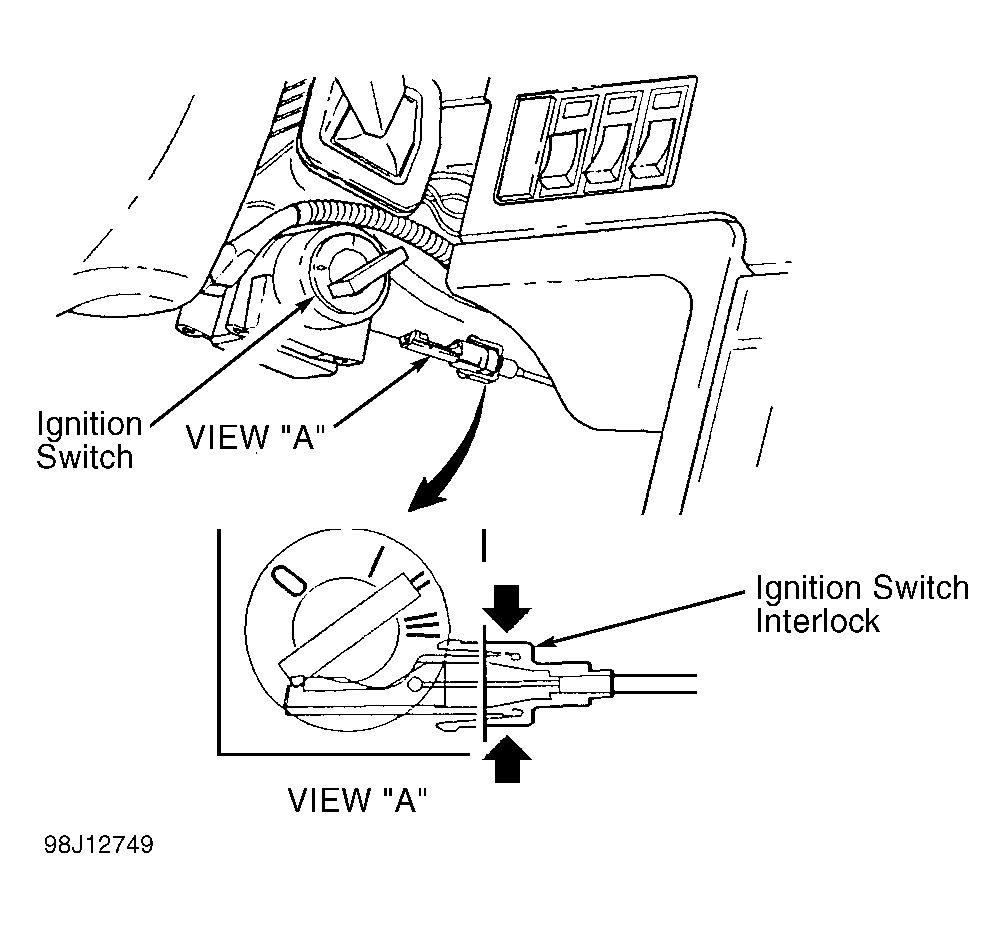 Ignition Switch

VIEW "A"

Ignition Switch Interlock

VIEW "A"

98J12749