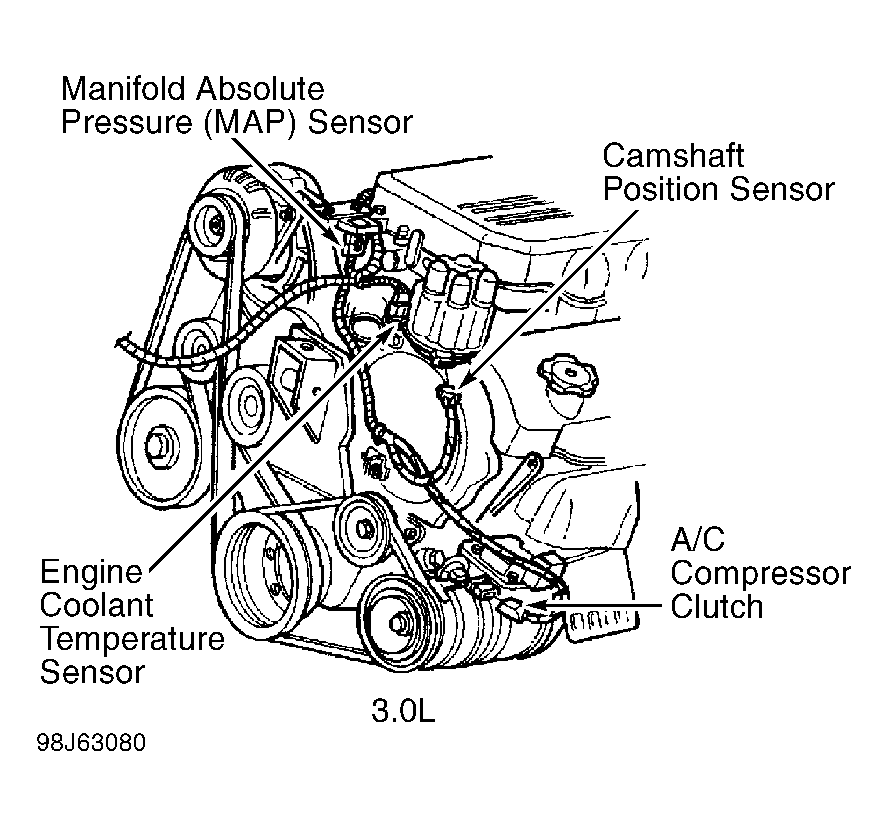 Manifold Absolute Pressure (MAP) Sensor

Camshaft Position Sensor

Engine Coolant Temperature Sensor

A/C Compressor Clutch

3.0L

98J63080