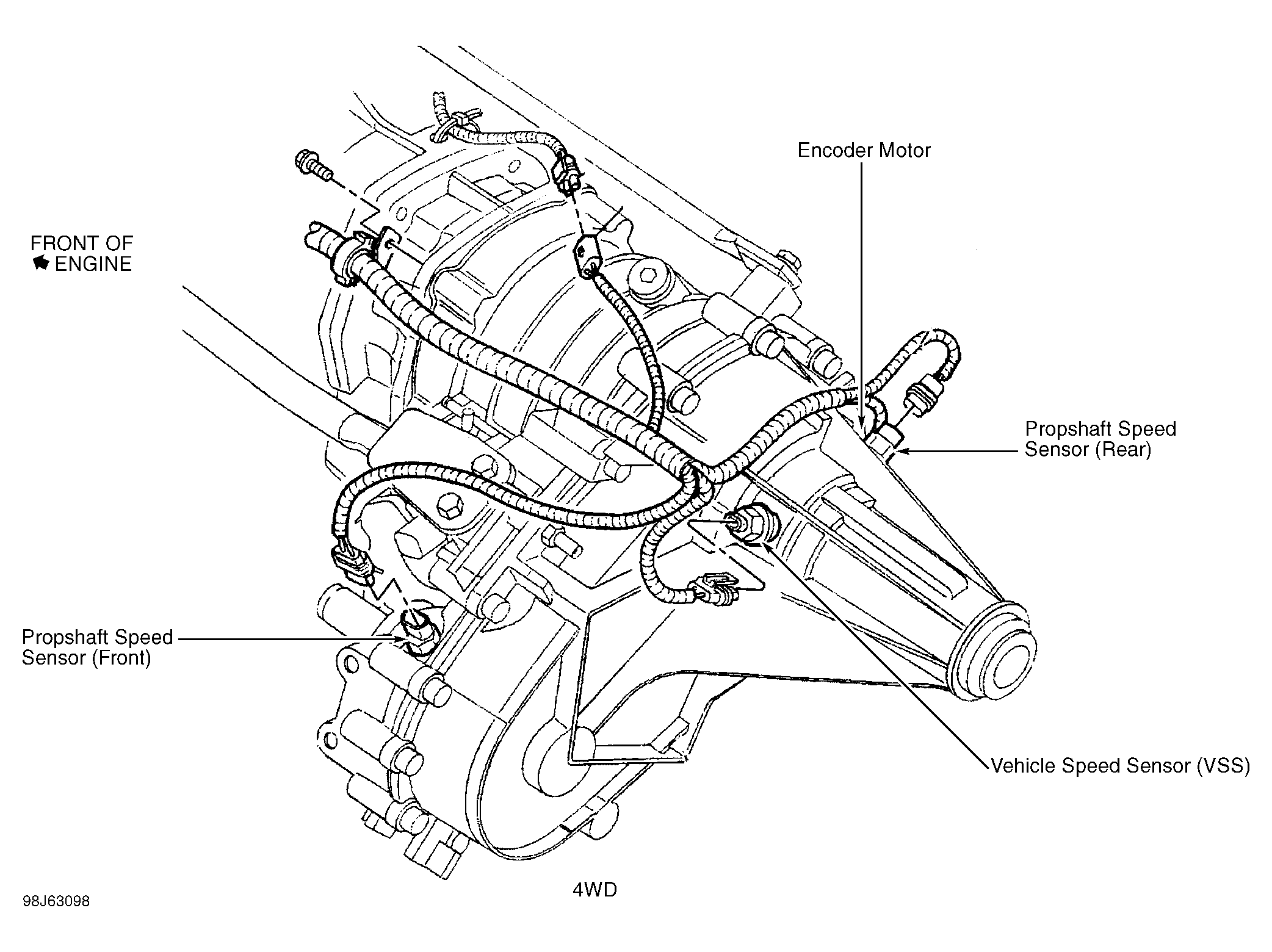 Encoder Motor

FRONT OF
ENGINE

Propshaft Speed
Sensor (Rear)

Propshaft Speed
Sensor (Front)

Vehicle Speed Sensor (VSS)

4WD

98J63098