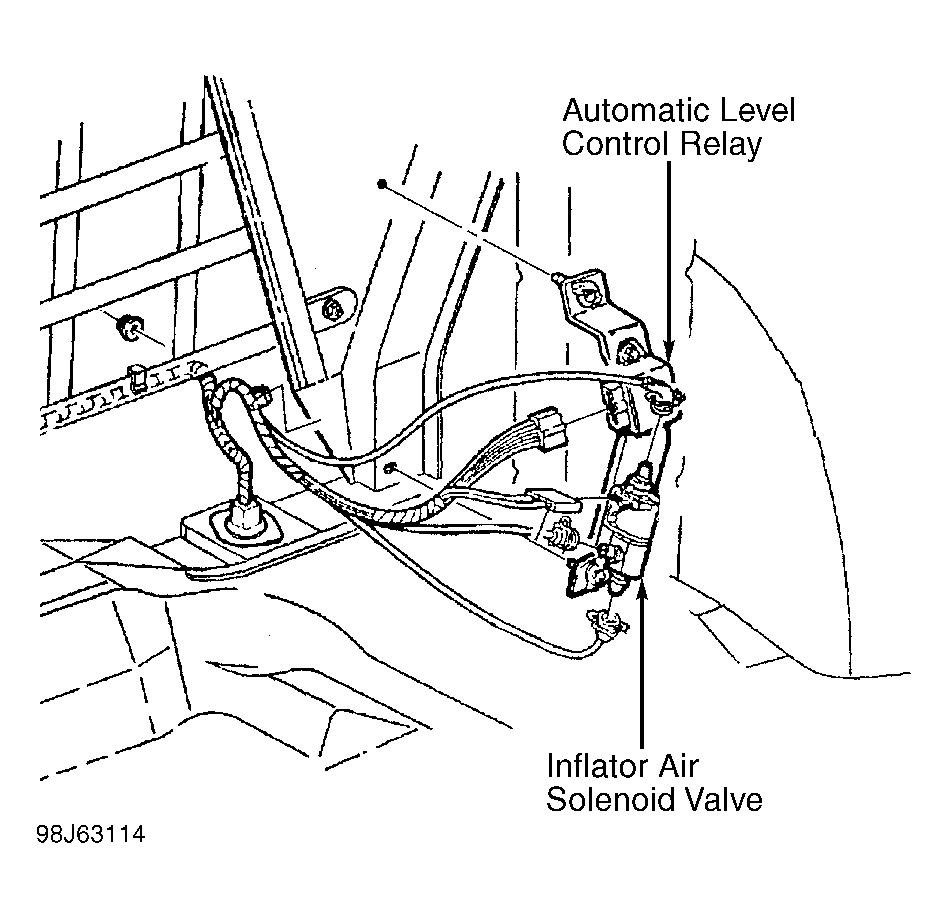 Automatic Level Control Relay

Inflator Air Solenoid Valve

98J63114