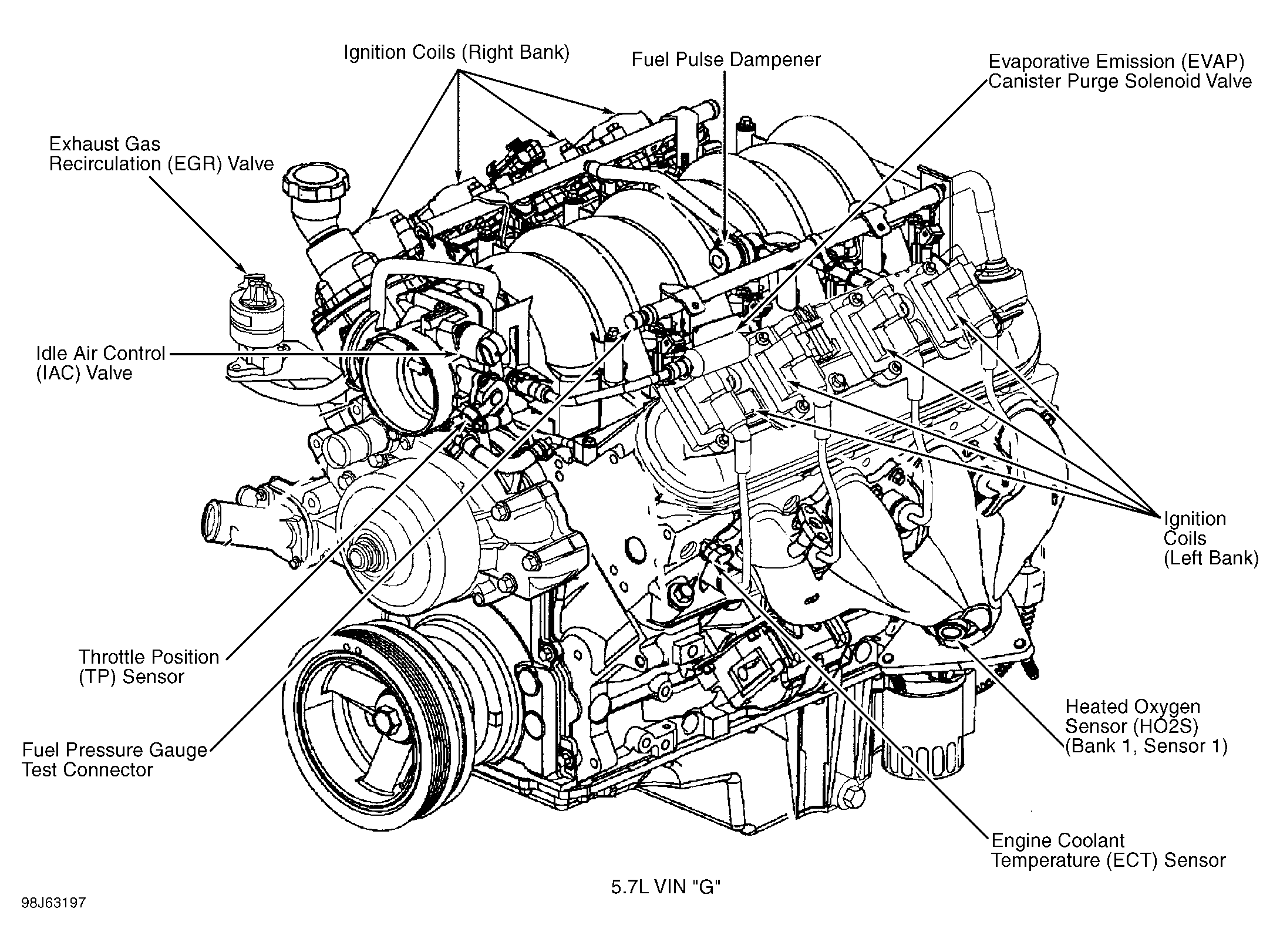 Ignition Coils (Right Bank)

Fuel Pulse Dampener

Evaporative Emission (EVAP) Canister Purge Solenoid Valve

Exhaust Gas Recirculation (EGR) Valve

Idle Air Control (IAC) Valve

Ignition Coils (Left Bank)

Throttle Position (TP) Sensor

Heated Oxygen Sensor (HO2S) (Bank 1, Sensor 1)

Fuel Pressure Gauge Test Connector

Engine Coolant Temperature (ECT) Sensor

5.7L VIN "G"

98J63197