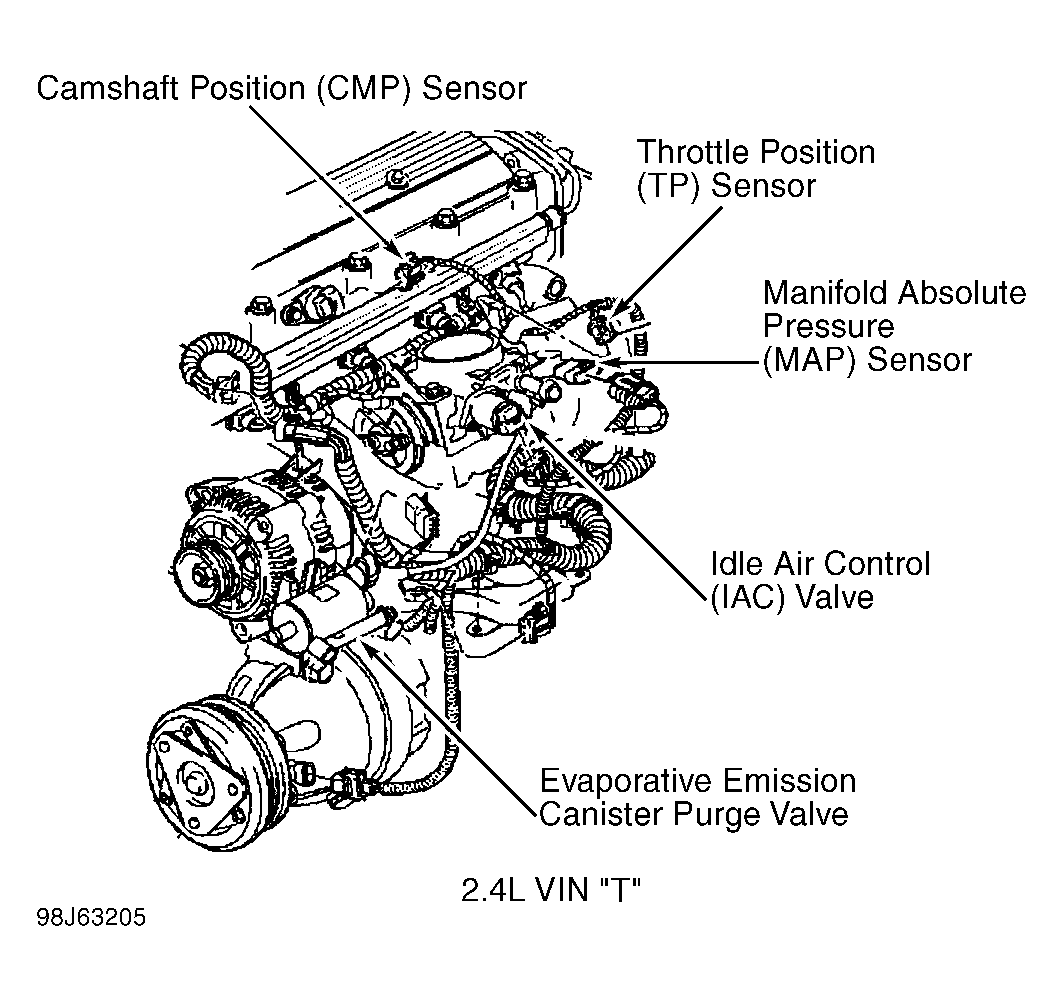 Camshaft Position (CMP) Sensor

Throttle Position (TP) Sensor

Manifold Absolute Pressure (MAP) Sensor

Idle Air Control (IAC) Valve

Evaporative Emission Canister Purge Valve

2.4L VIN "T"

98J63205