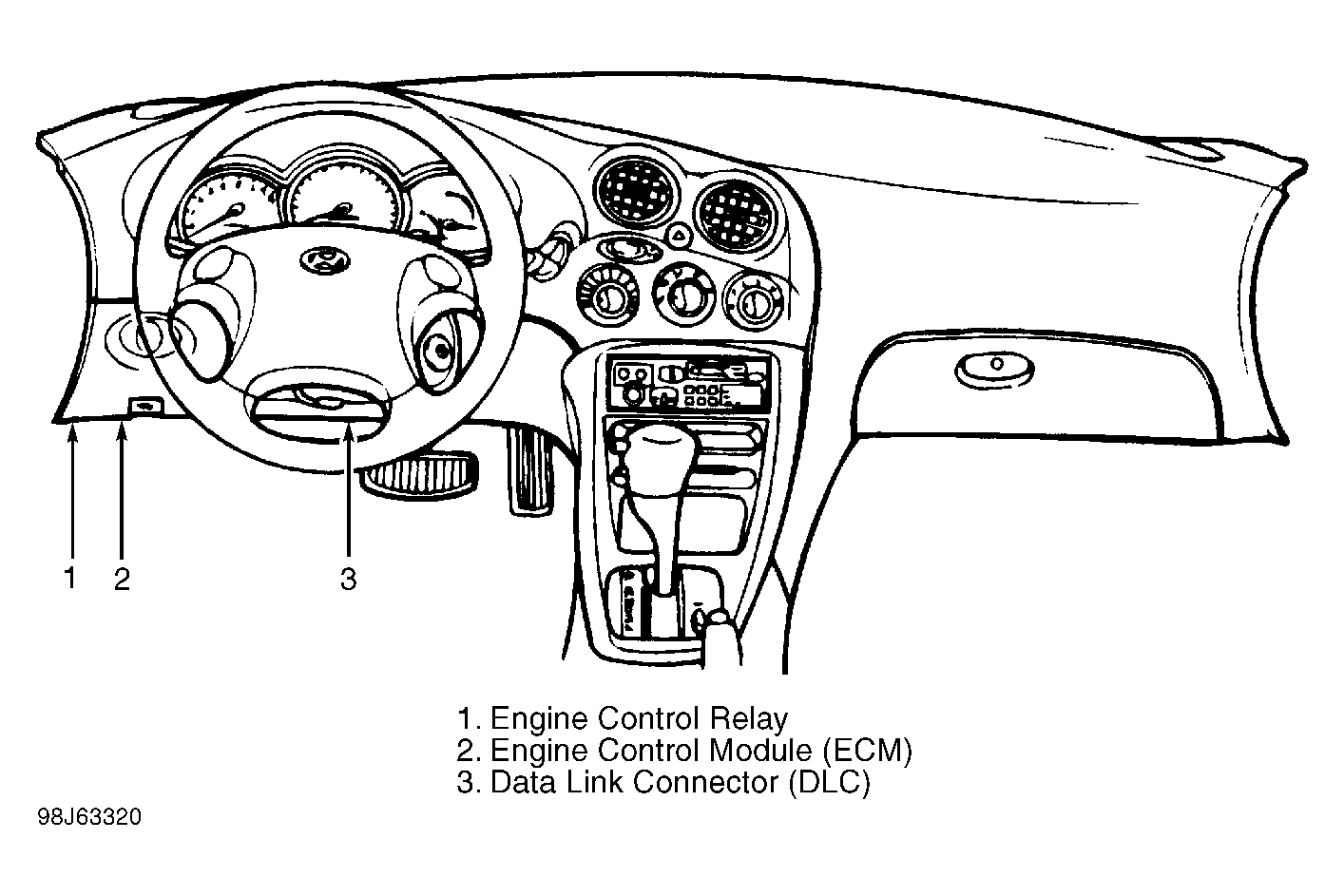 1
2
3

1. Engine Control Relay
2. Engine Control Module (ECM)
3. Data Link Connector (DLC)

98J63320