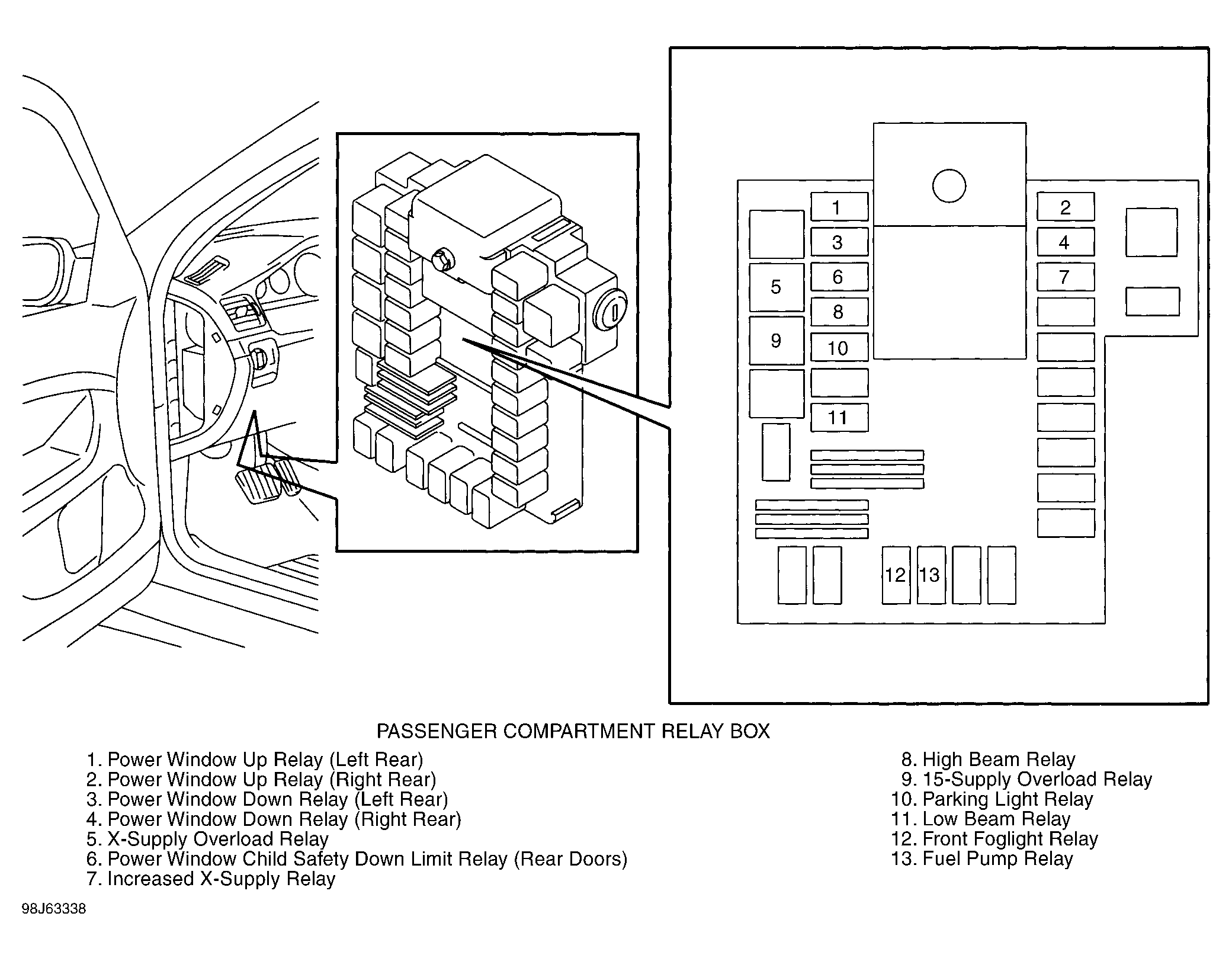 1
2
3
4
5
6
7
8
9
10
11
12
13

PASSENGER COMPARTMENT RELAY BOX

1. Power Window Up Relay (Left Rear)
2. Power Window Up Relay (Right Rear)
3. Power Window Down Relay (Left Rear)
4. Power Window Down Relay (Right Rear)
5. X-Supply Overload Relay
6. Power Window Child Safety Down Limit Relay (Rear Doors)
7. Increased X-Supply Relay

8. High Beam Relay
9. 15-Supply Overload Relay
10. Parking Light Relay
11. Low Beam Relay
12. Front Foglight Relay
13. Fuel Pump Relay

98J63338