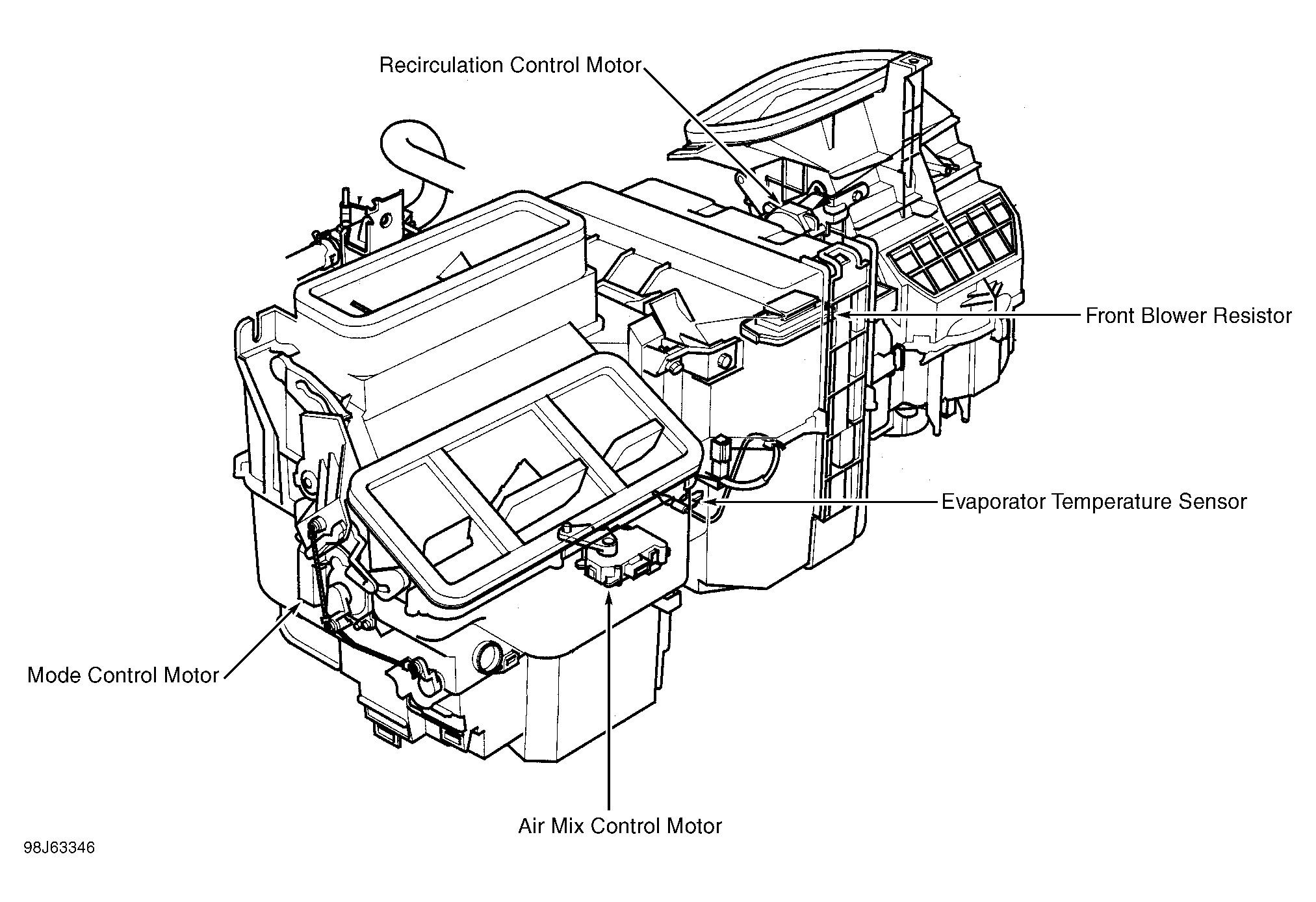 Recirculation Control Motor

Front Blower Resistor

Evaporator Temperature Sensor

Mode Control Motor

Air Mix Control Motor

98J63346