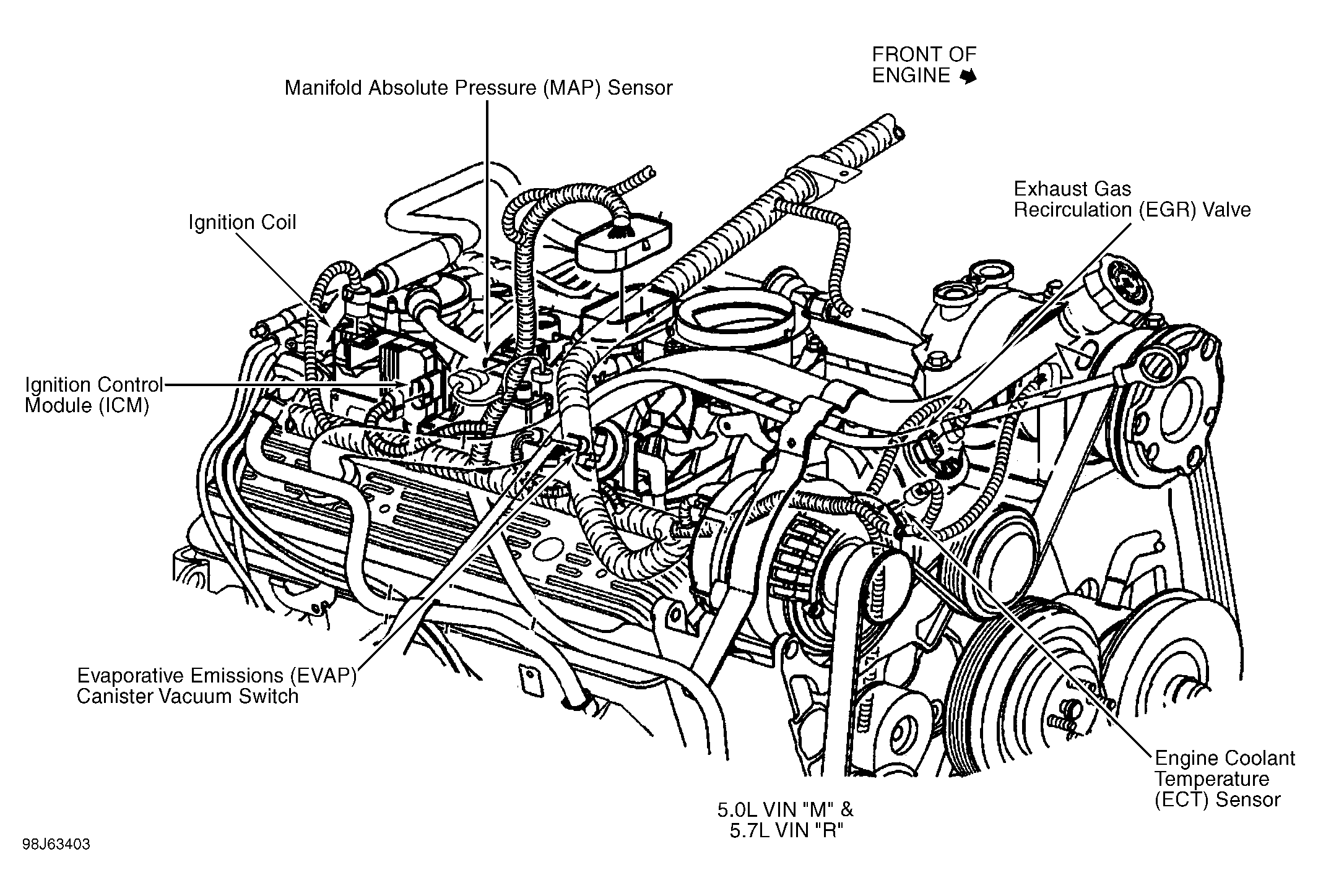 FRONT OF ENGINE

Manifold Absolute Pressure (MAP) Sensor

Exhaust Gas Recirculation (EGR) Valve

Ignition Coil

Ignition Control Module (ICM)

Evaporative Emissions (EVAP) Canister Vacuum Switch

Engine Coolant Temperature (ECT) Sensor

5.0L VIN "M" & 5.7L VIN "R"

98J63403