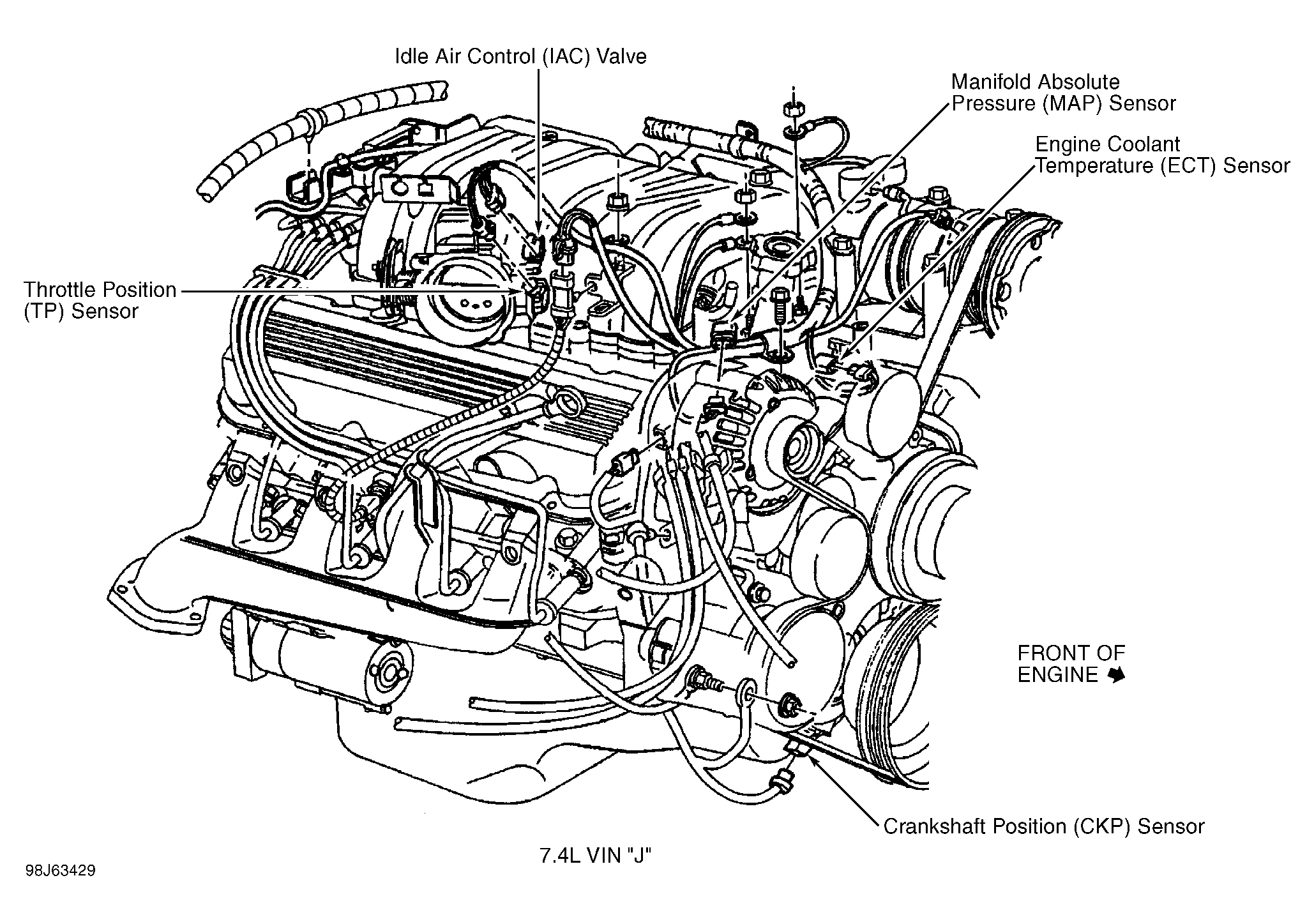 Idle Air Control (IAC) Valve

Manifold Absolute Pressure (MAP) Sensor

Engine Coolant Temperature (ECT) Sensor

Throttle Position (TP) Sensor

FRONT OF ENGINE

Crankshaft Position (CKP) Sensor

7.4L VIN "J"

98J63429