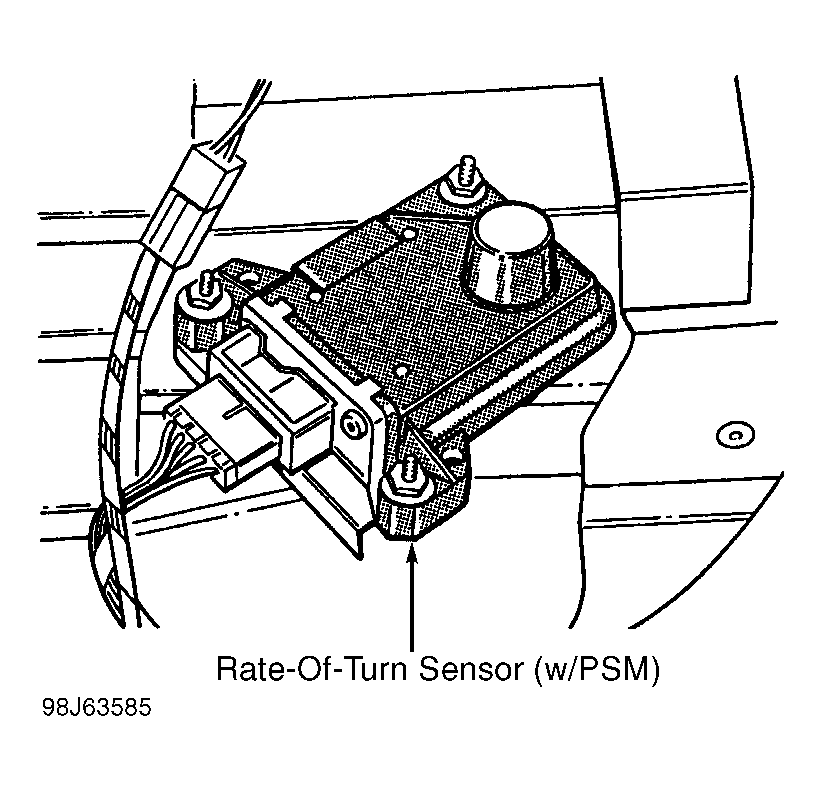 Rate-Of-Turn Sensor (w/PSM)

98J63585