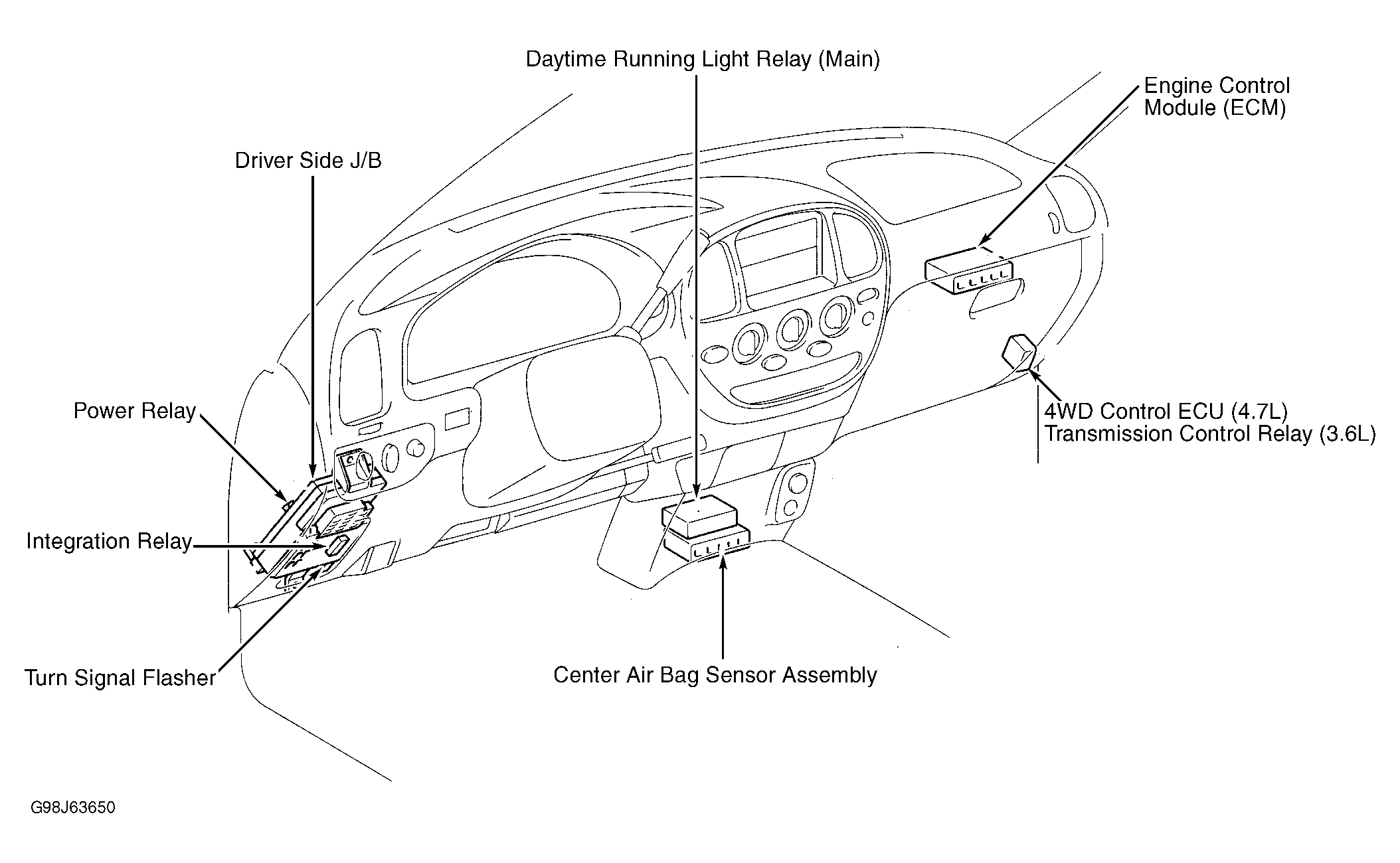 Daytime Running Light Relay (Main)

Engine Control Module (ECM)

Driver Side J/B

Power Relay

4WD Control ECU (4.7L)
Transmission Control Relay (3.6L)

Integration Relay

Turn Signal Flasher

Center Air Bag Sensor Assembly

G98J63650