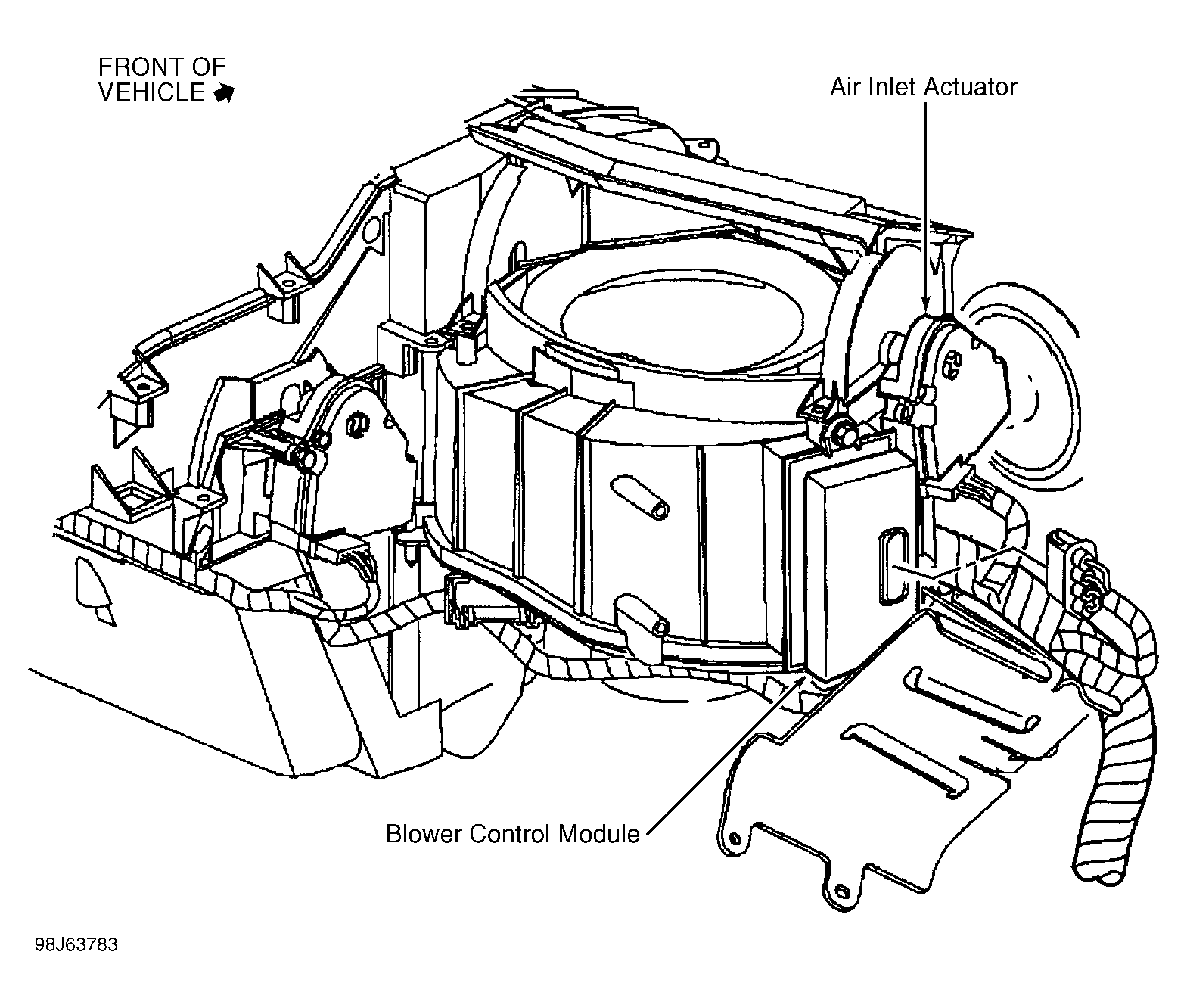 FRONT OF VEHICLE

Air Inlet Actuator

Blower Control Module

98J63783