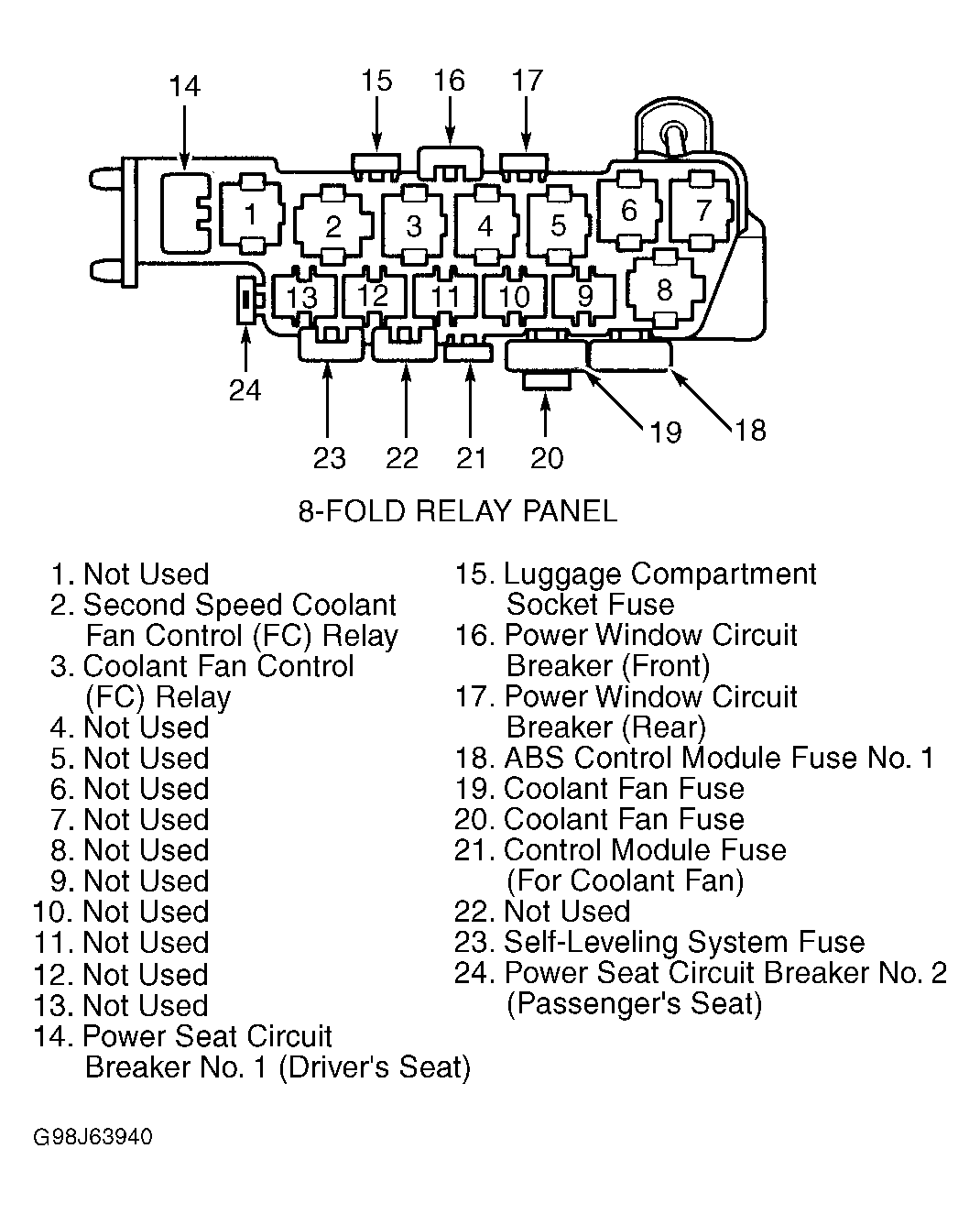 14 15 16 17

1 2 3 4 5 6 7

13 12 11 10 9 8

24

23 22 21 20 19 18

8-FOLD RELAY PANEL

1. Not Used
2. Second Speed Coolant Fan Control (FC) Relay
3. Coolant Fan Control (FC) Relay
4. Not Used
5. Not Used
6. Not Used
7. Not Used
8. Not Used
9. Not Used
10. Not Used
11. Not Used
12. Not Used
13. Not Used
14. Power Seat Circuit Breaker No. 1 (Driver's Seat)

15. Luggage Compartment Socket Fuse
16. Power Window Circuit Breaker (Front)
17. Power Window Circuit Breaker (Rear)
18. ABS Control Module Fuse No. 1
19. Coolant Fan Fuse
20. Coolant Fan Fuse
21. Control Module Fuse (For Coolant Fan)
22. Not Used
23. Self-Leveling System Fuse
24. Power Seat Circuit Breaker No. 2 (Passenger's Seat)

G98J63940